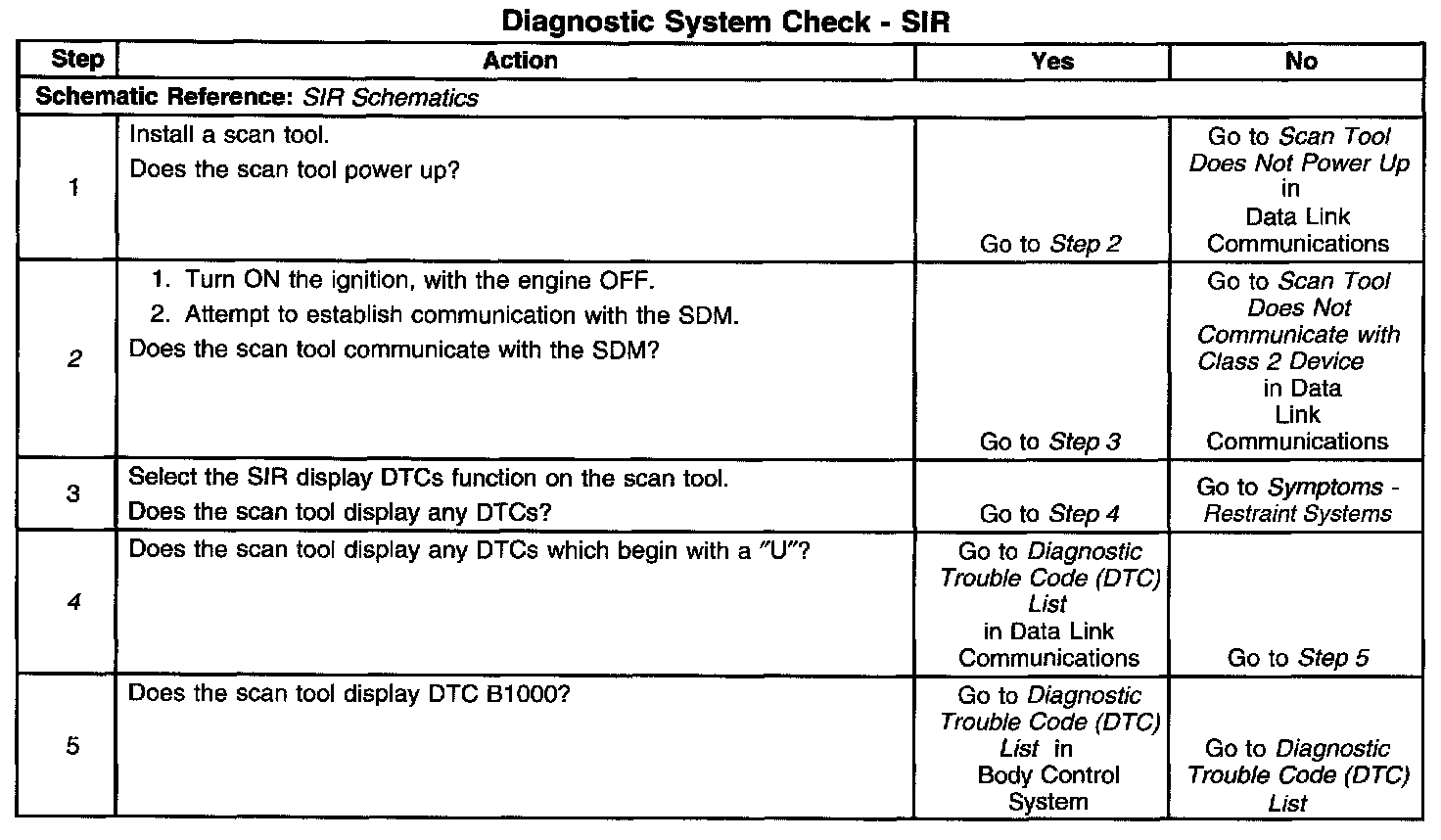 Diagnostic System Check - SIR

| Step | Action | Yes | No |
|---|---|---|---|
| Schematic Reference: SIR Schematics | | | |
| 1 | Install a scan tool. Does the scan tool power up? | Go to Step 2 | Go to Scan Tool Does Not Power Up in Data Link Communications |
| 2 | 1. Turn ON the ignition, with the engine OFF. 2. Attempt to establish communication with the SDM. Does the scan tool communicate with the SDM? | Go to Step 3 | Go to Scan Tool Does Not Communicate with Class 2 Device in Data Link Communications |
| 3 | Select the SIR display DTCs function on the scan tool. Does the scan tool display any DTCs? | Go to Step 4 | Go to Symptoms - Restraint Systems |
| 4 | Does the scan tool display any DTCs which begin with a "U"? | Go to Diagnostic Trouble Code (DTC) List in Data Link Communications | Go to Step 5 |
| 5 | Does the scan tool display DTC B1000? | Go to Diagnostic Trouble Code (DTC) List in Body Control System | Go to Diagnostic Trouble Code (DTC) List |