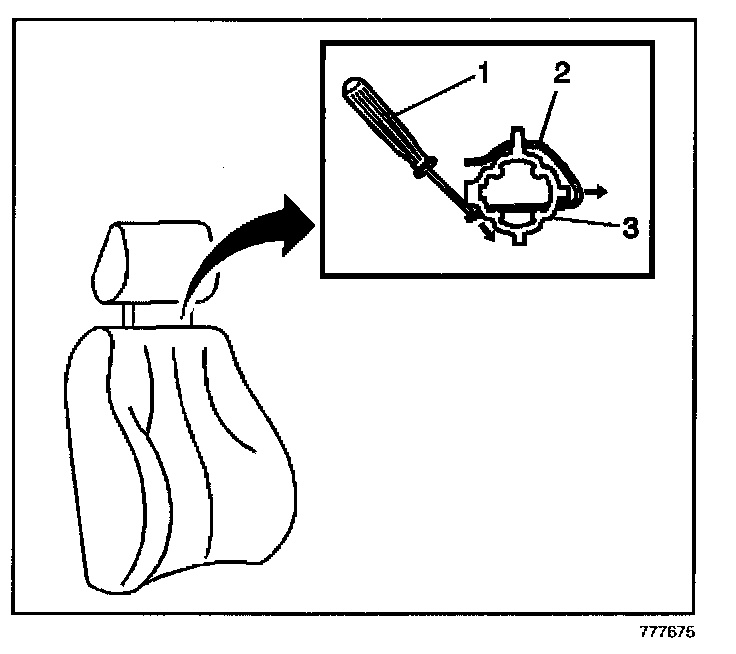 1
2
3
777675