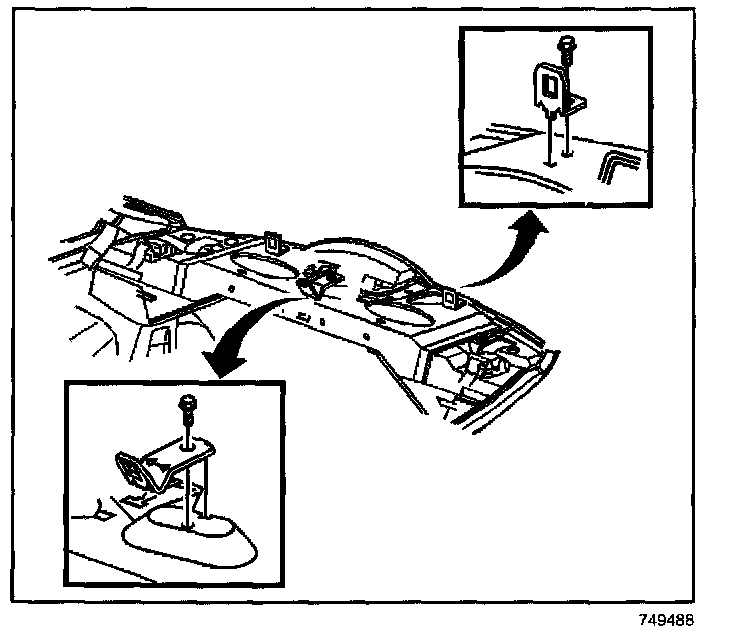 749488