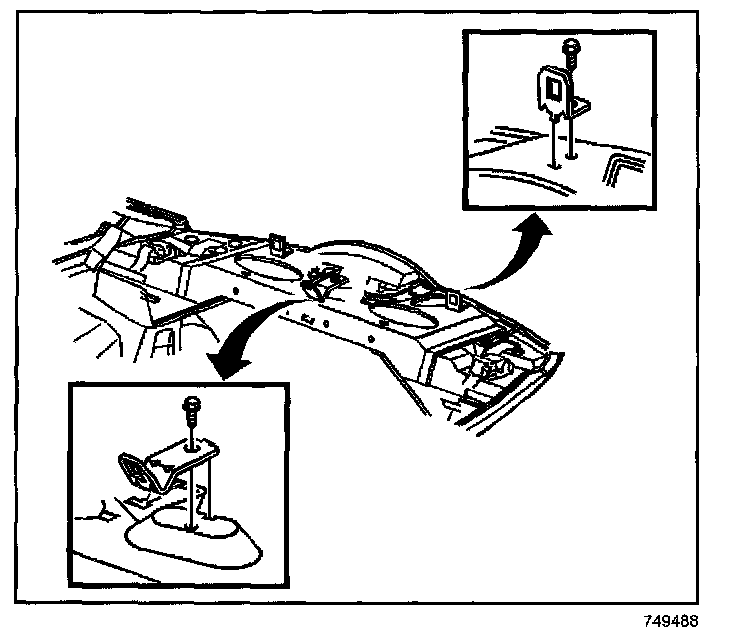 749488