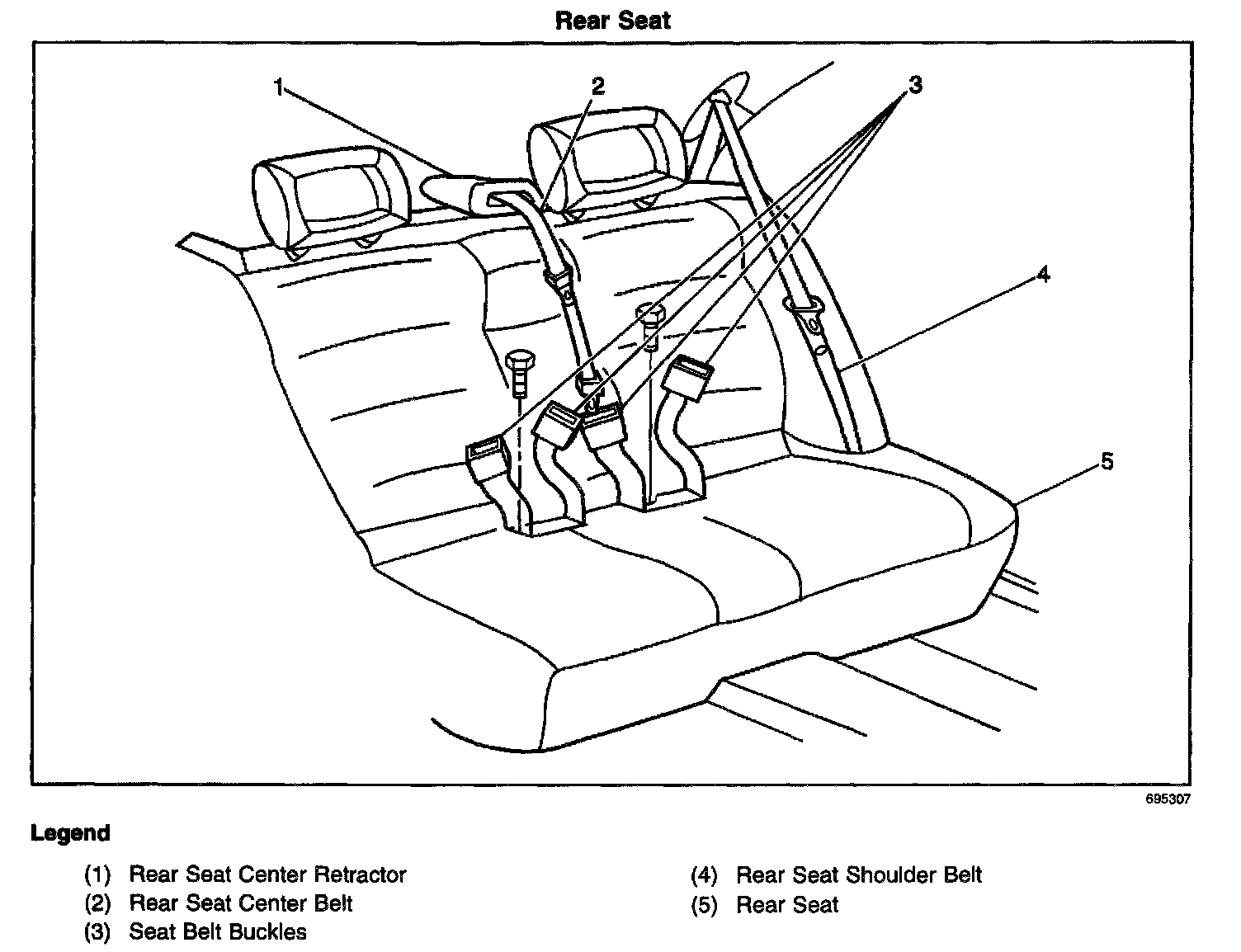 Rear Seat

1
2
3
4
5

695307

Legend

(1) Rear Seat Center Retractor
(2) Rear Seat Center Belt
(3) Seat Belt Buckles

(4) Rear Seat Shoulder Belt
(5) Rear Seat