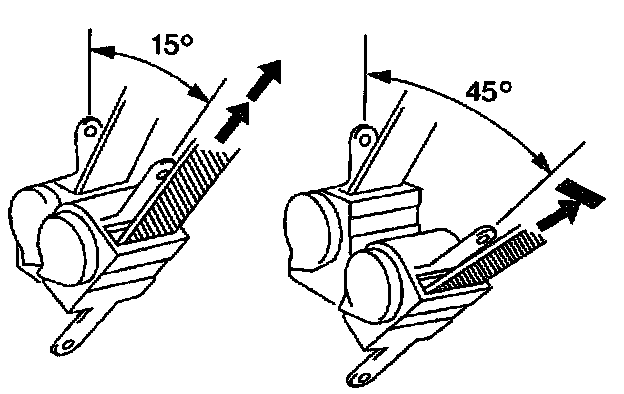 15°

45°