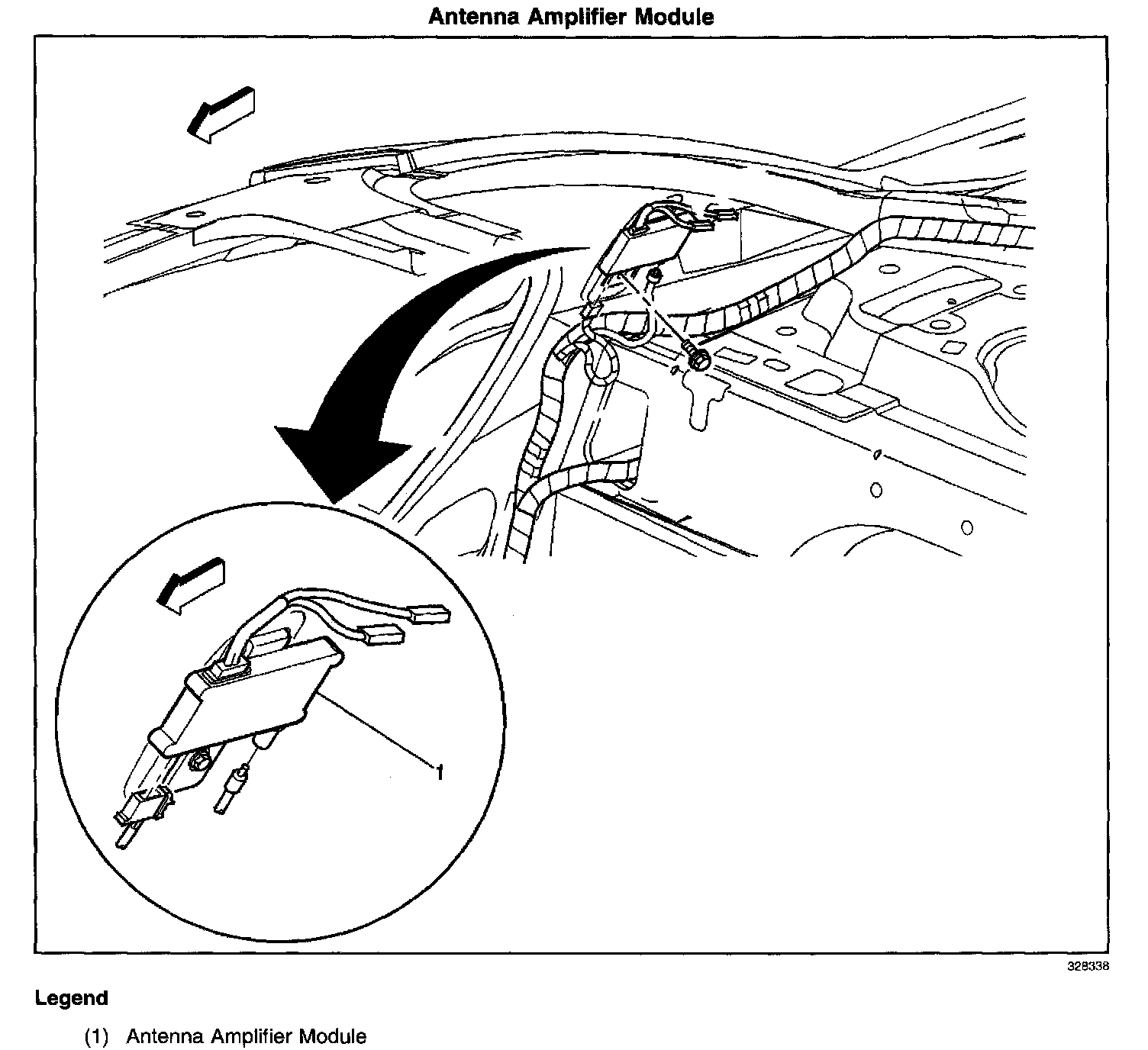 Antenna Amplifier Module

1

328338

Legend

(1) Antenna Amplifier Module