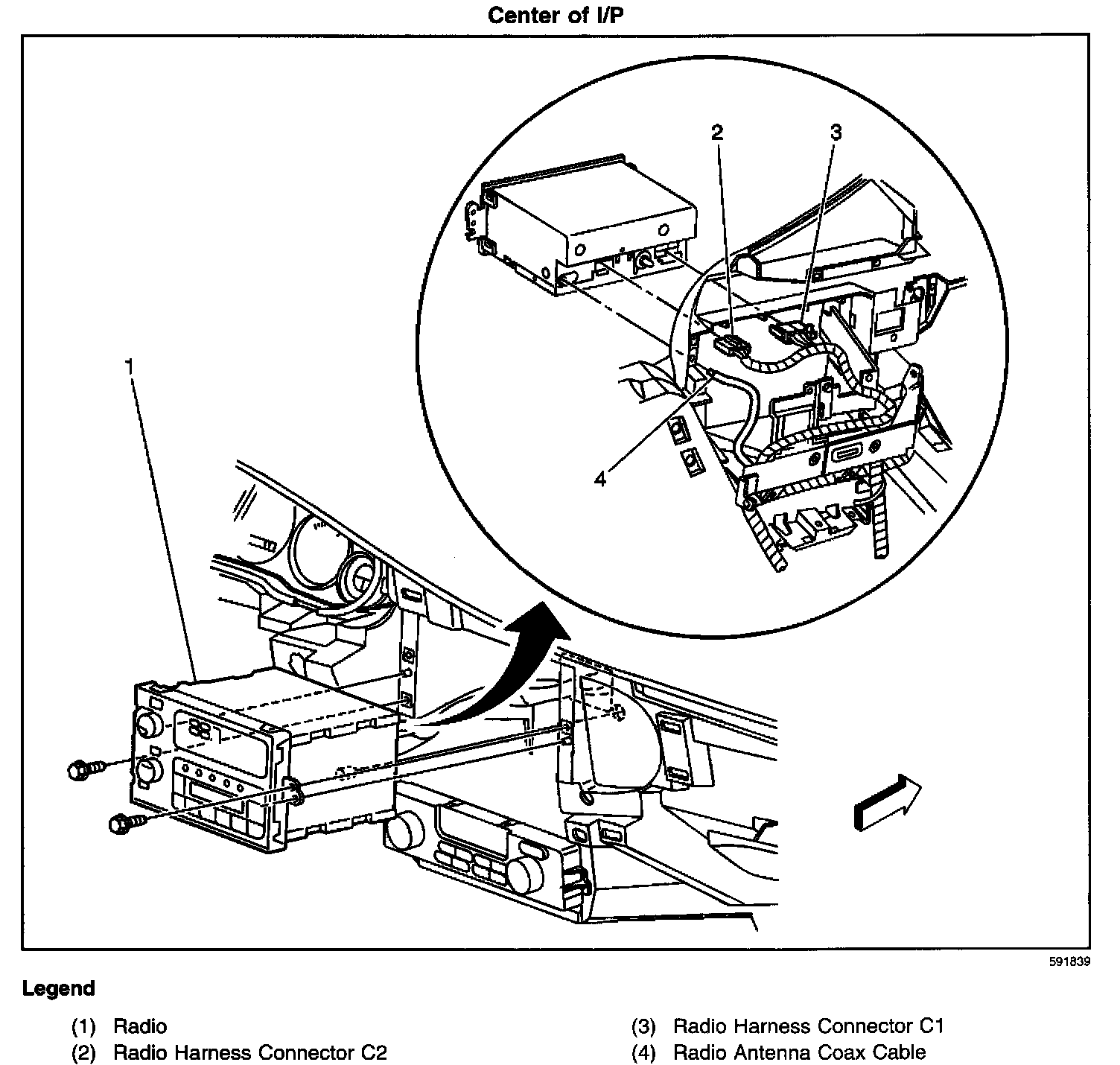 Center of I/P

2
3
1
4

591839

Legend

(1) Radio
(2) Radio Harness Connector C2

(3) Radio Harness Connector C1
(4) Radio Antenna Coax Cable