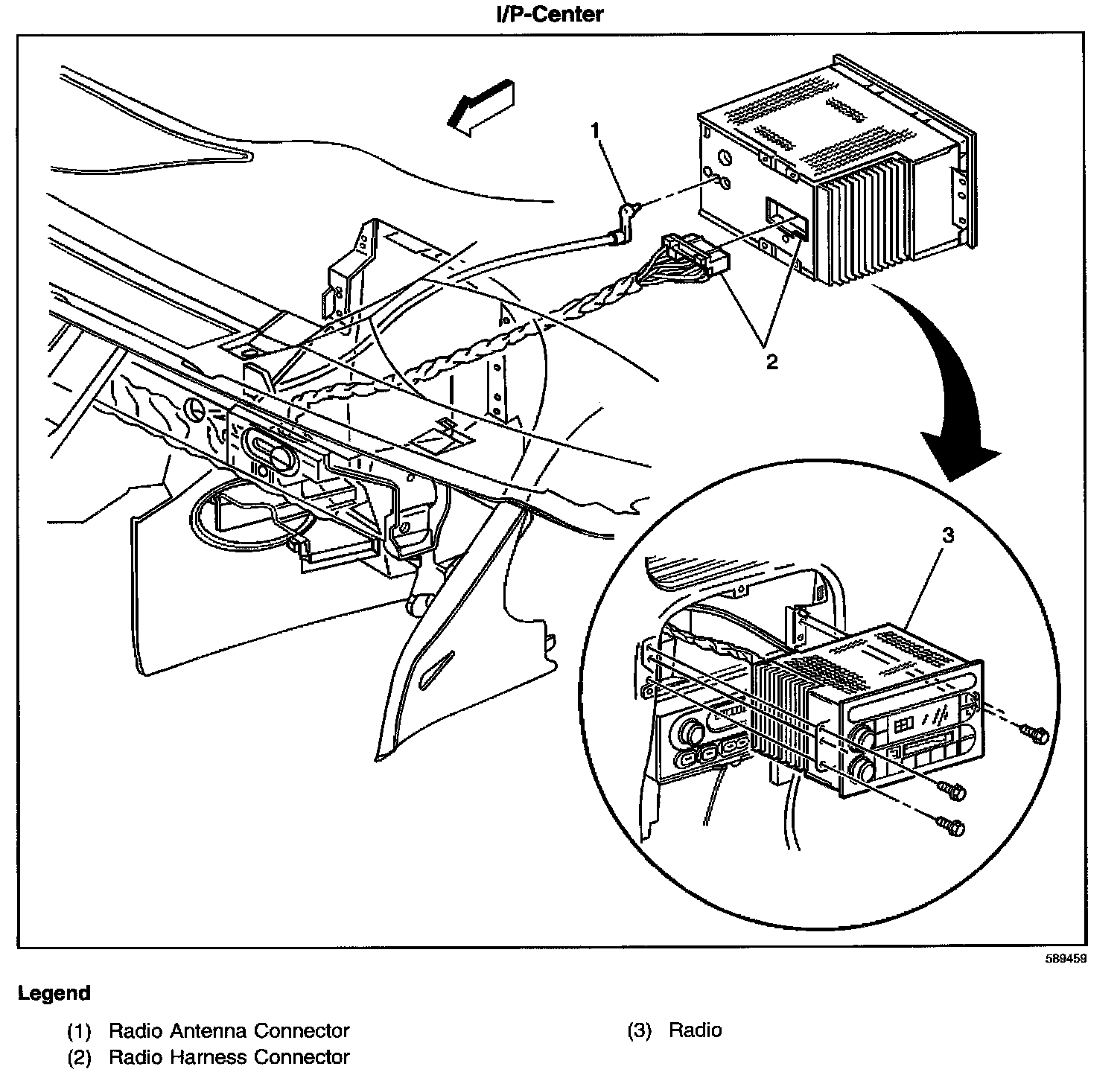 I/P-Center

1

2

3

589459

Legend

(1) Radio Antenna Connector

(2) Radio Harness Connector

(3) Radio