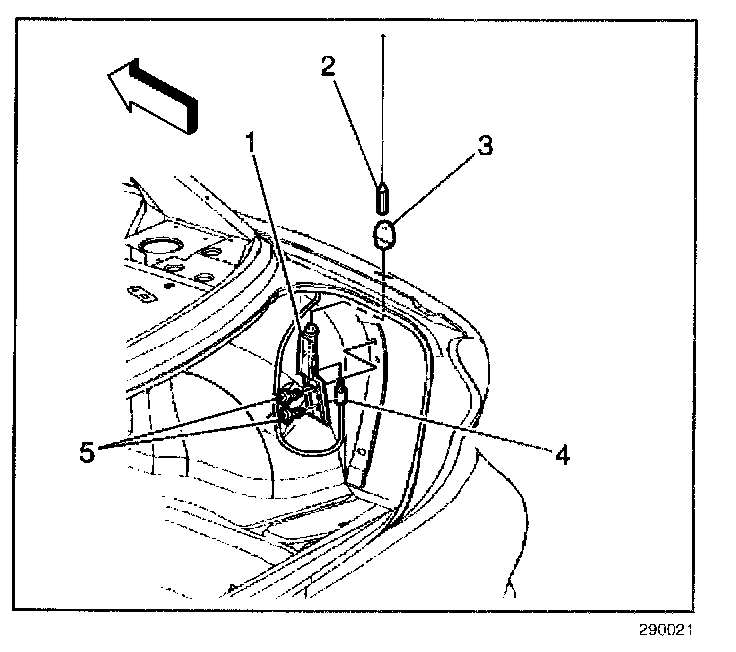 2
3
1
5
4
290021