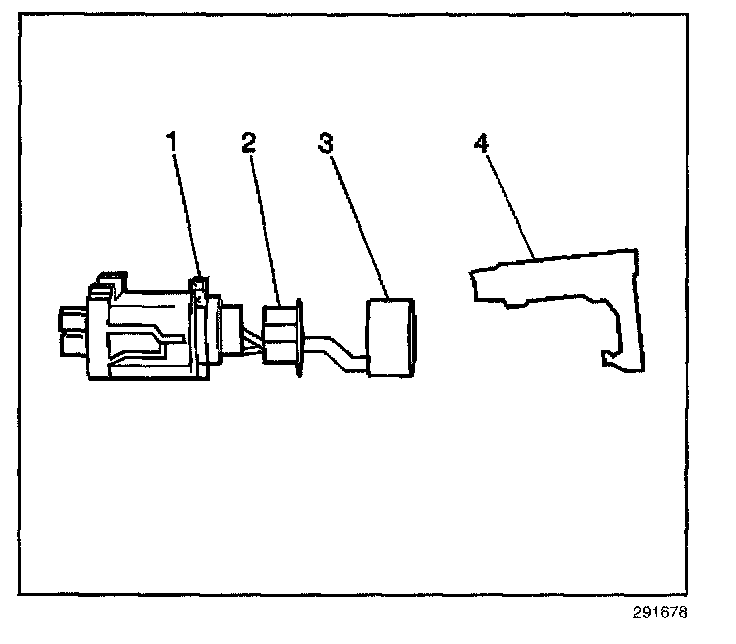 1
2
3
4

291678