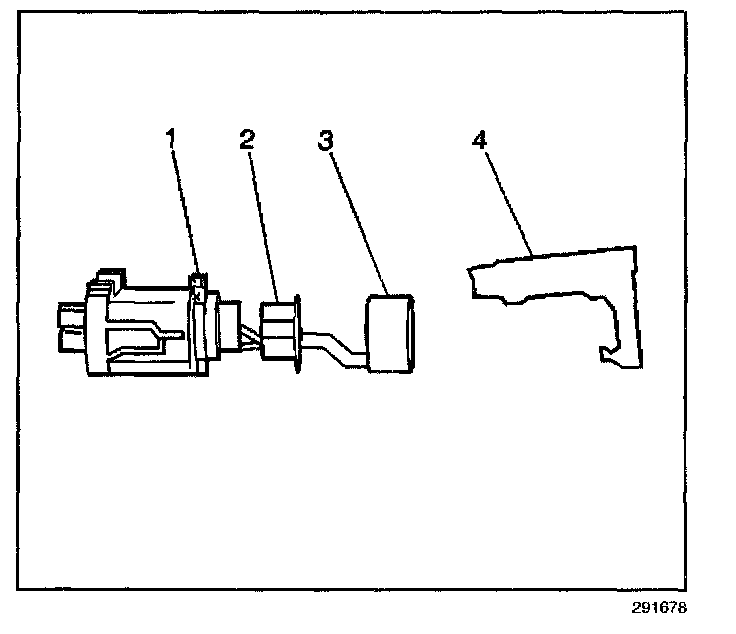 1
2
3
4
291678