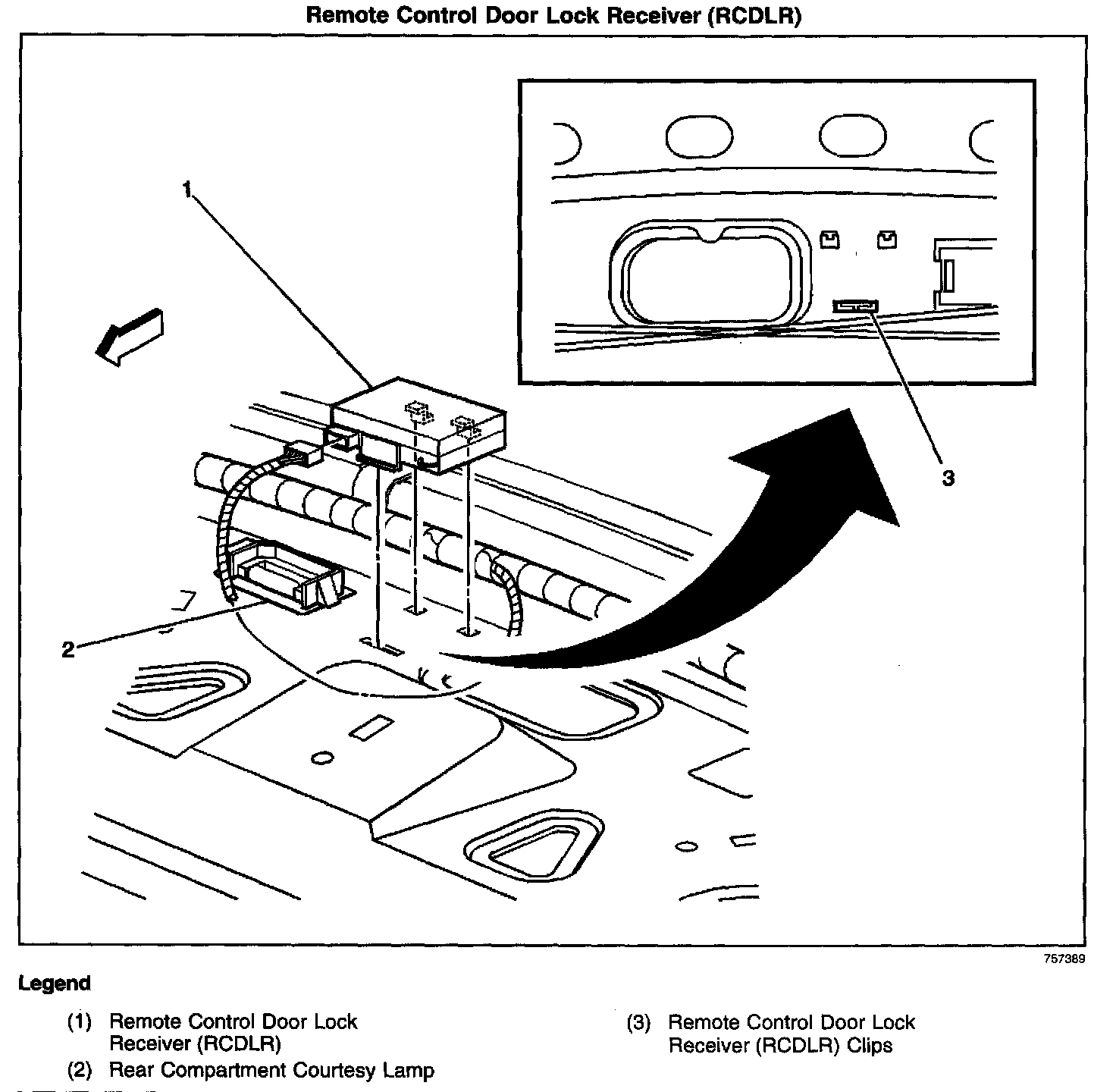 Remote Control Door Lock Receiver (RCDLR)

1

2

3

757389

Legend

(1) Remote Control Door Lock Receiver (RCDLR)

(2) Rear Compartment Courtesy Lamp

(3) Remote Control Door Lock Receiver (RCDLR) Clips