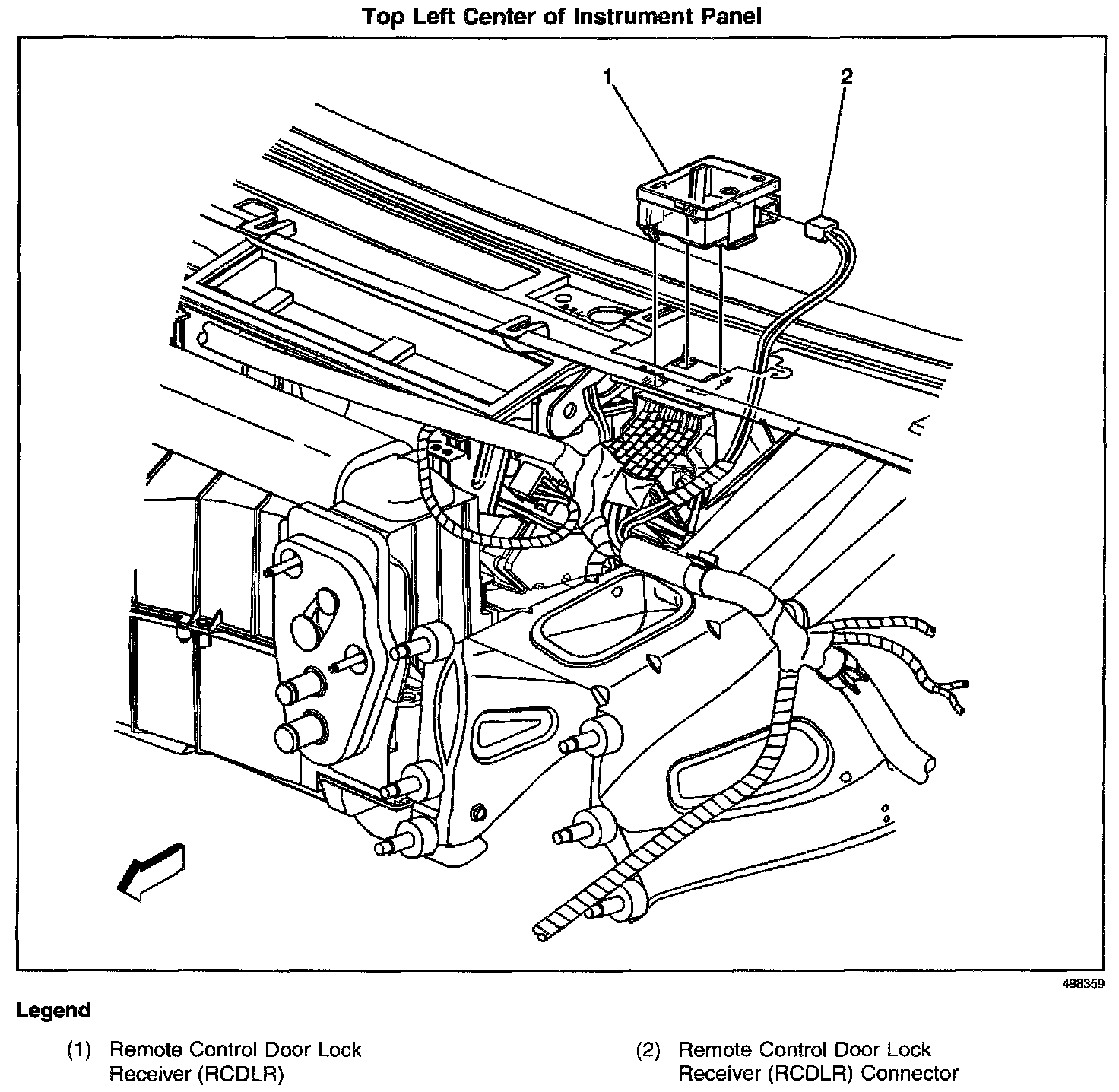 Top Left Center of Instrument Panel

1

2

498359

Legend

(1) Remote Control Door Lock Receiver (RCDLR)

(2) Remote Control Door Lock Receiver (RCDLR) Connector