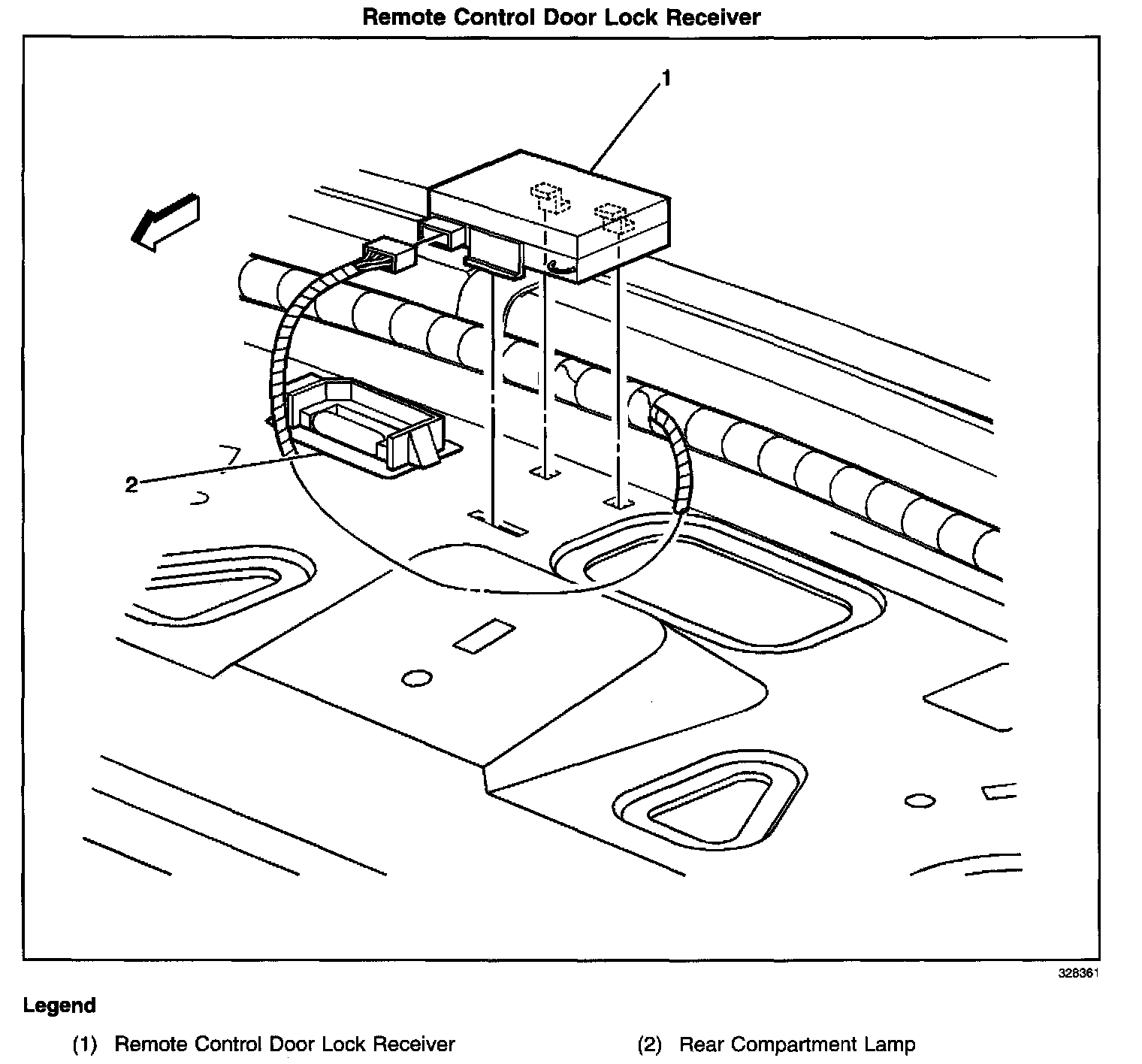 Remote Control Door Lock Receiver

1

2

328361

Legend

(1) Remote Control Door Lock Receiver

(2) Rear Compartment Lamp