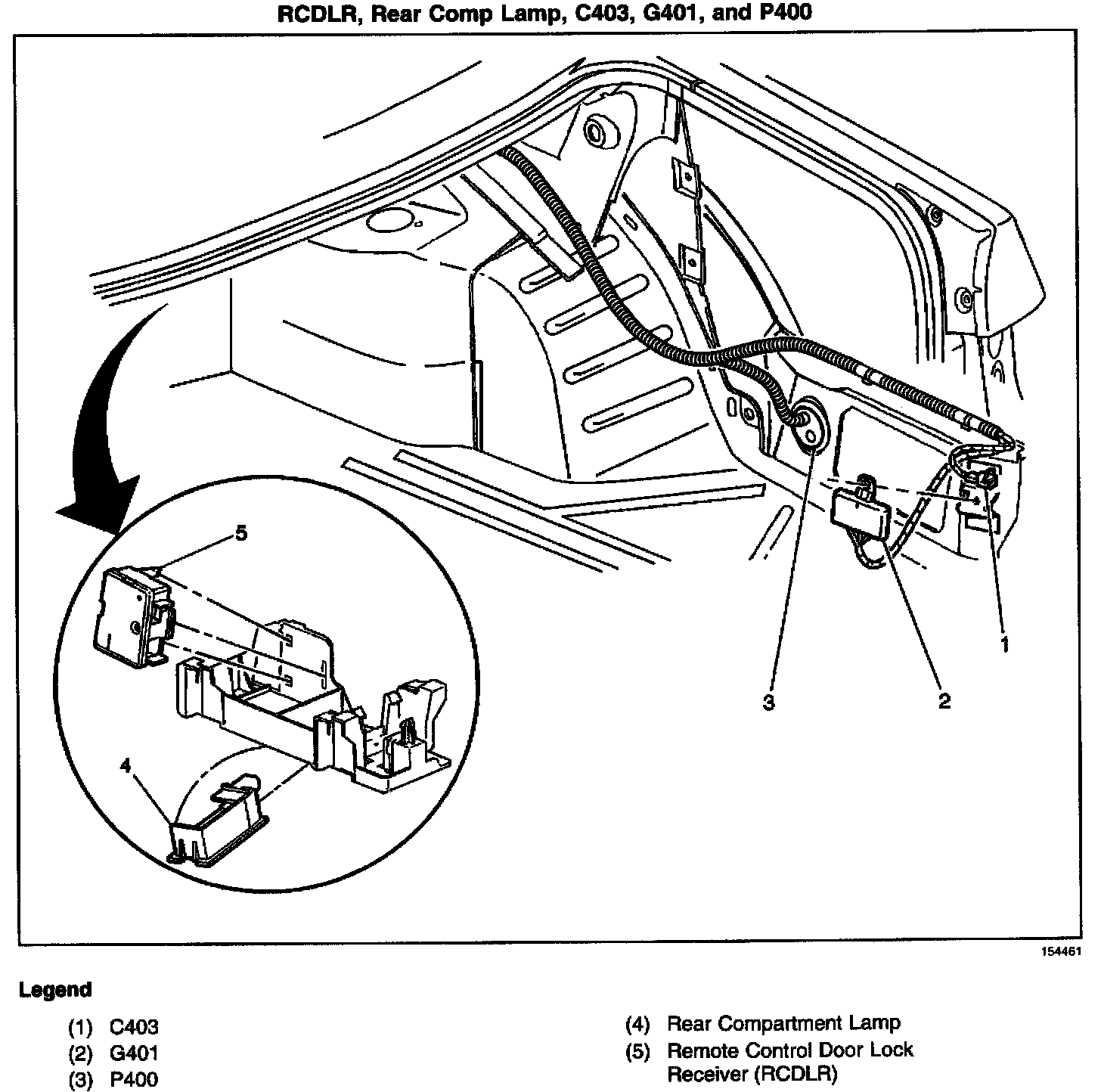 RCDLR, Rear Comp Lamp, C403, G401, and P400

5

4

3

2

1

154461

Legend

(1) C403
(2) G401
(3) P400

(4) Rear Compartment Lamp
(5) Remote Control Door Lock Receiver (RCDLR)