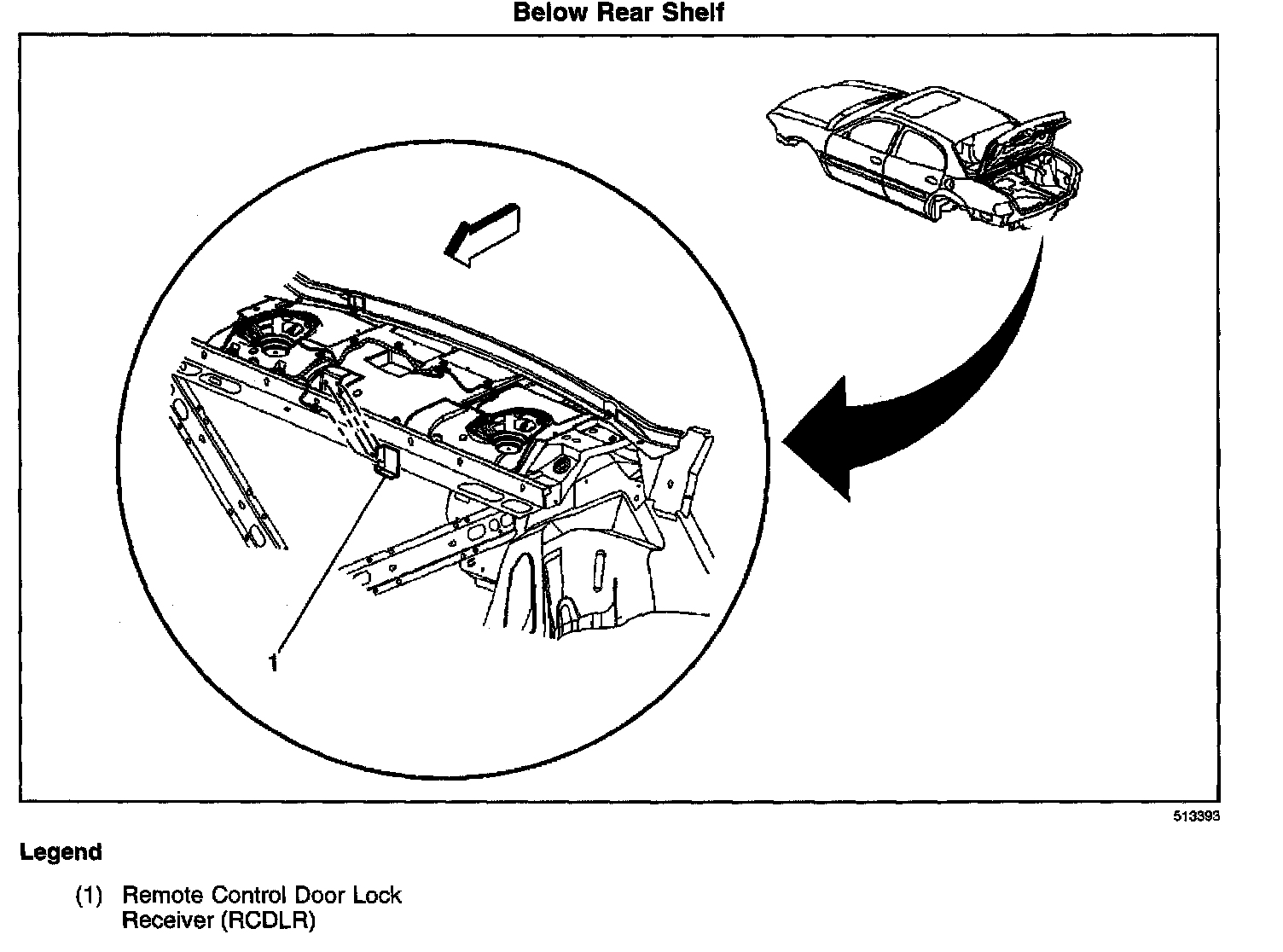 Below Rear Shelf

1

513393

Legend

(1) Remote Control Door Lock Receiver (RCDLR)