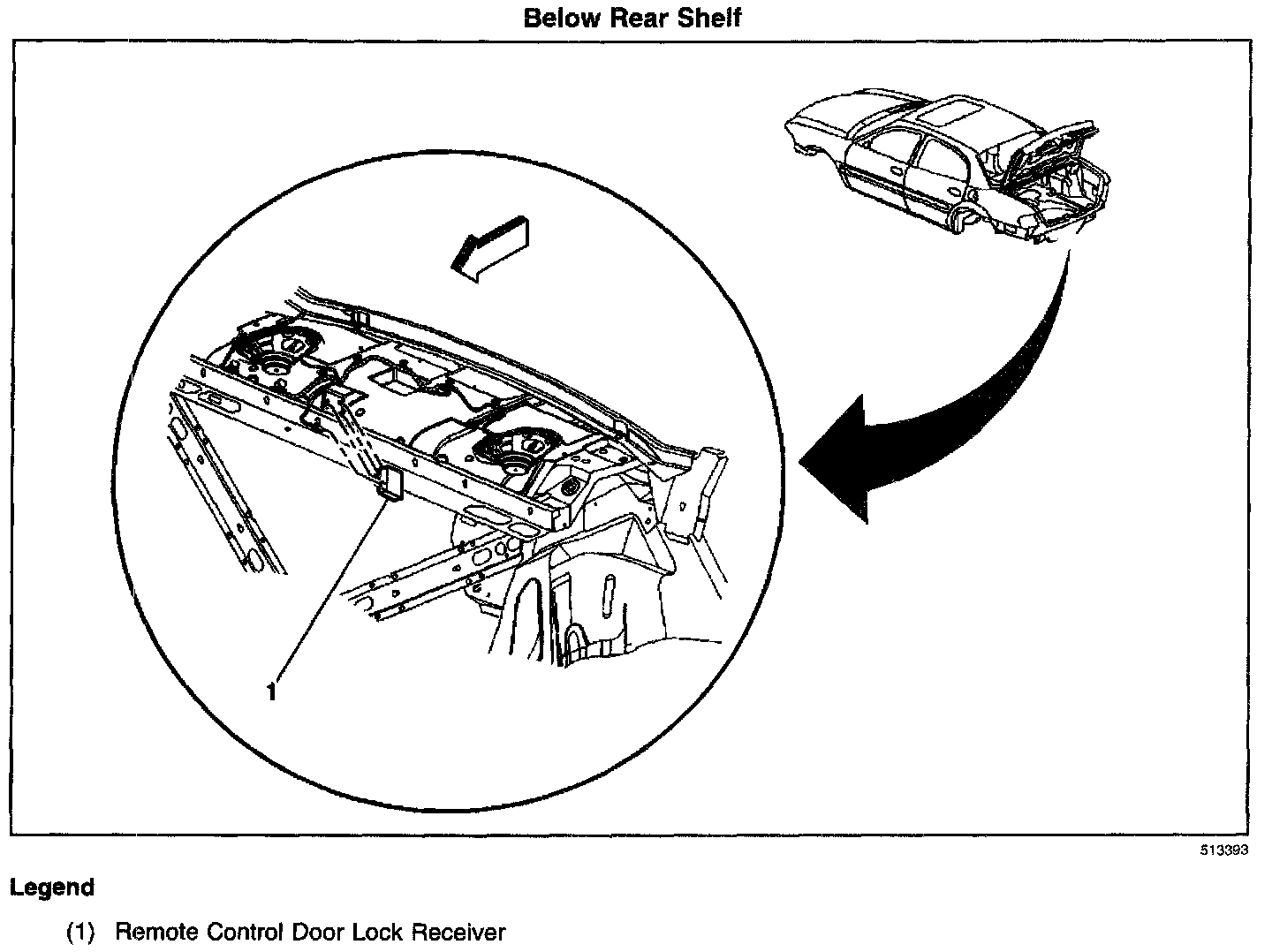 Below Rear Shelf

1

513393

Legend

(1) Remote Control Door Lock Receiver