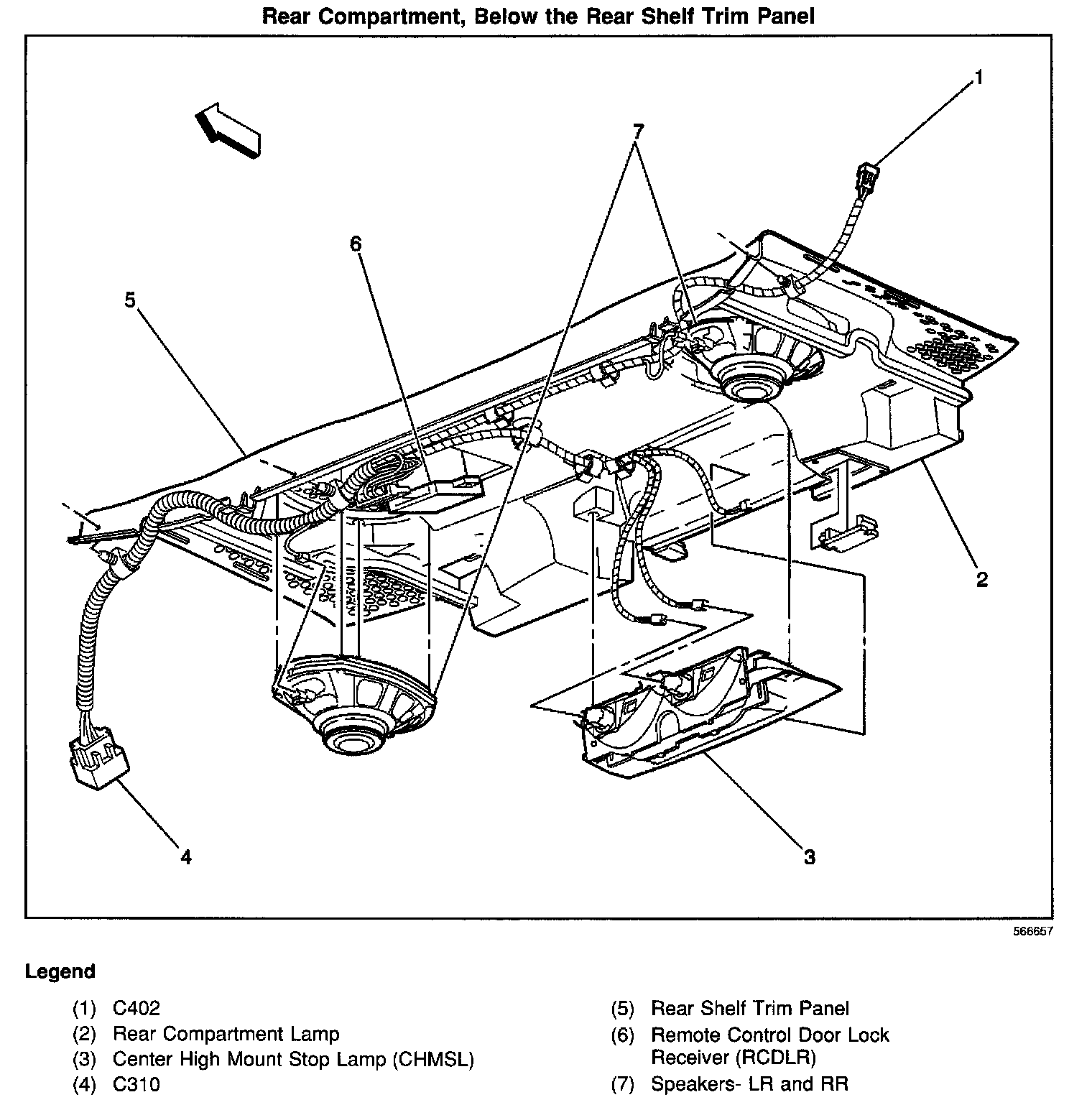 Rear Compartment, Below the Rear Shelf Trim Panel

1

7

6

5

2

4

3

566657

Legend

(1) C402
(2) Rear Compartment Lamp
(3) Center High Mount Stop Lamp (CHMSL)
(4) C310

(5) Rear Shelf Trim Panel
(6) Remote Control Door Lock Receiver (RCDLR)
(7) Speakers- LR and RR