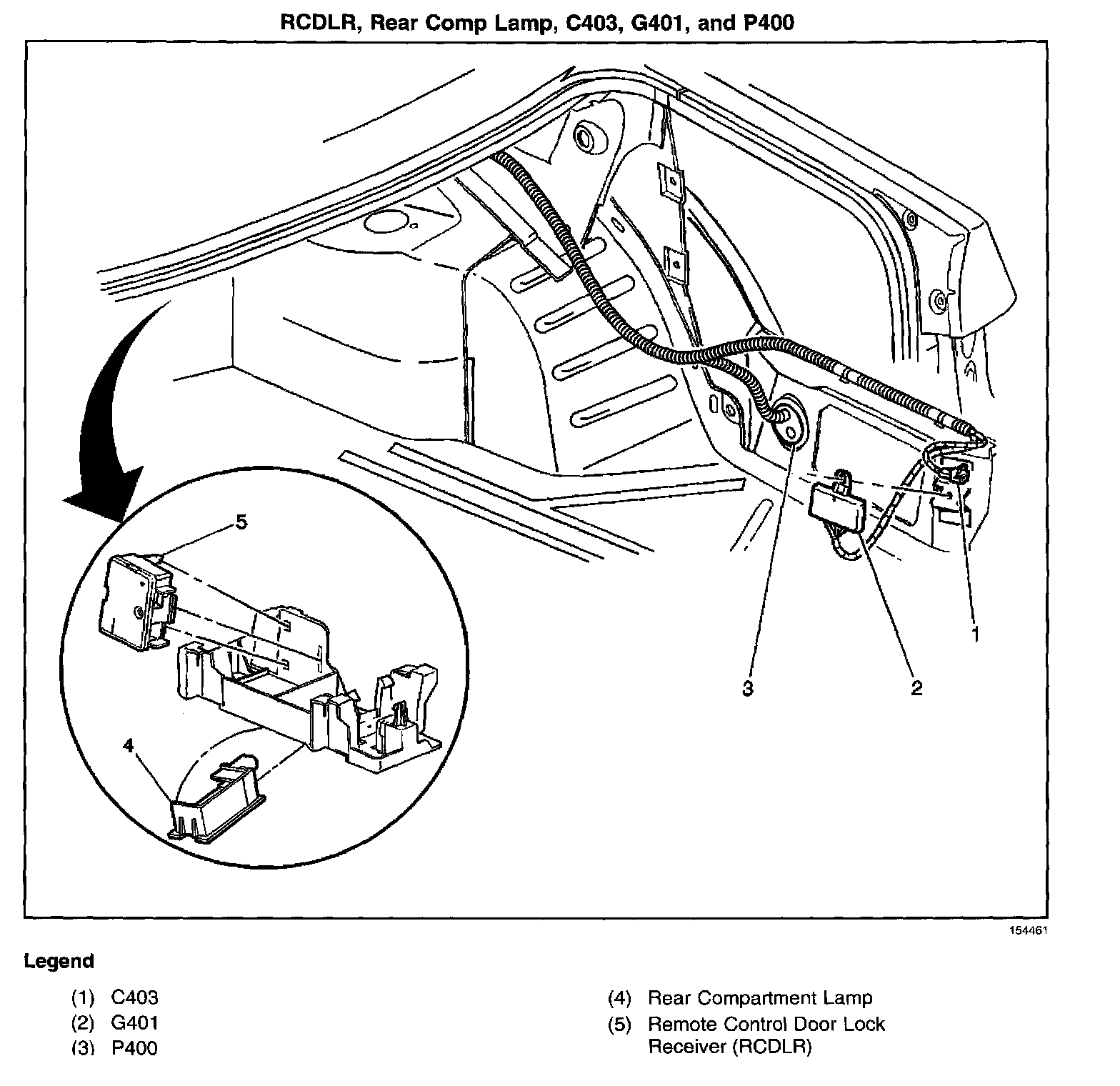 RCDLR, Rear Comp Lamp, C403, G401, and P400

5

4

3

2

1

154461

Legend

(1) C403
(2) G401
(3) P400

(4) Rear Compartment Lamp
(5) Remote Control Door Lock Receiver (RCDLR)