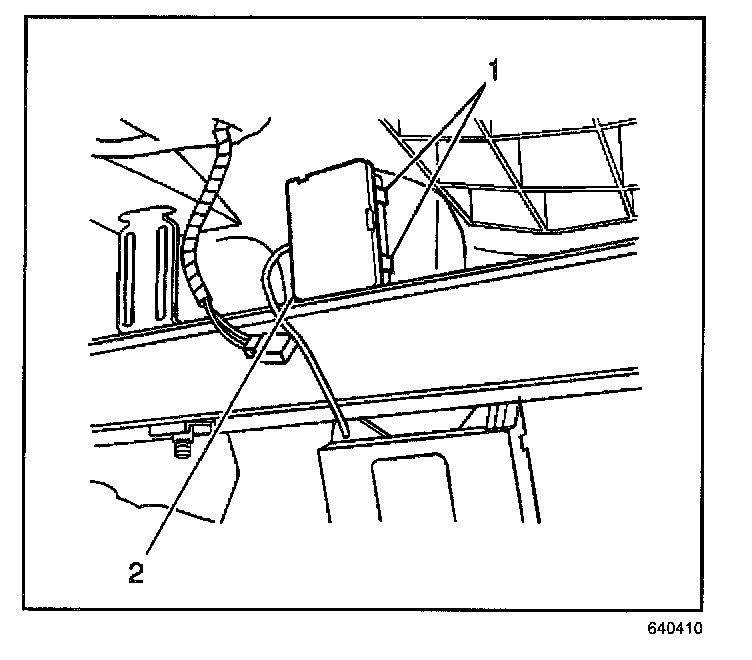 1
2
640410