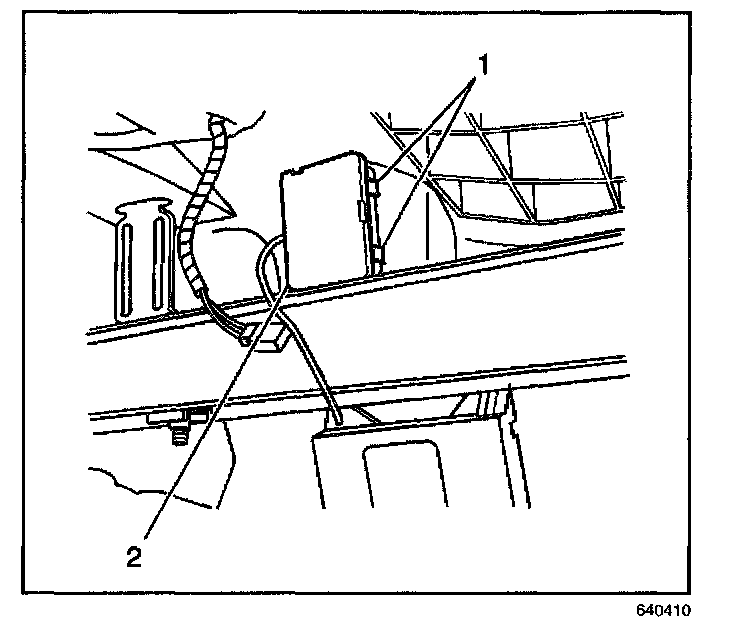 1

2

640410