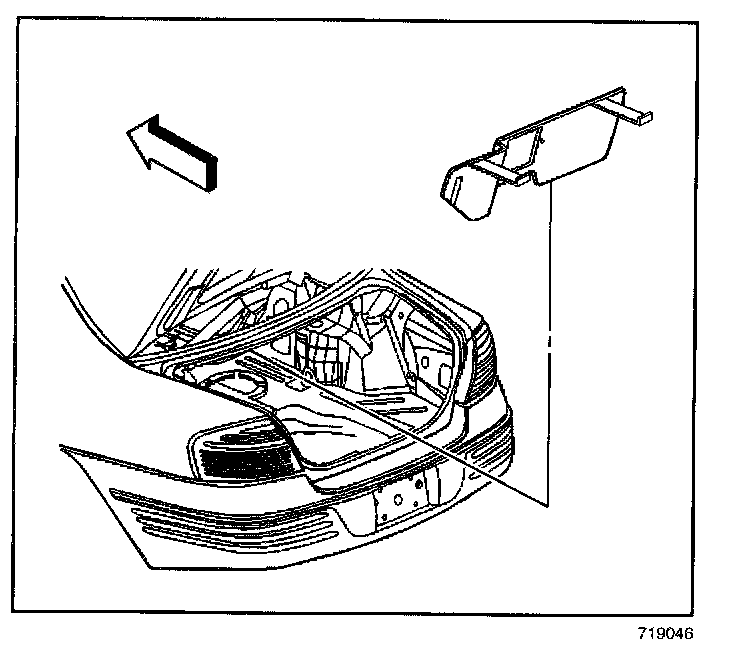 719046