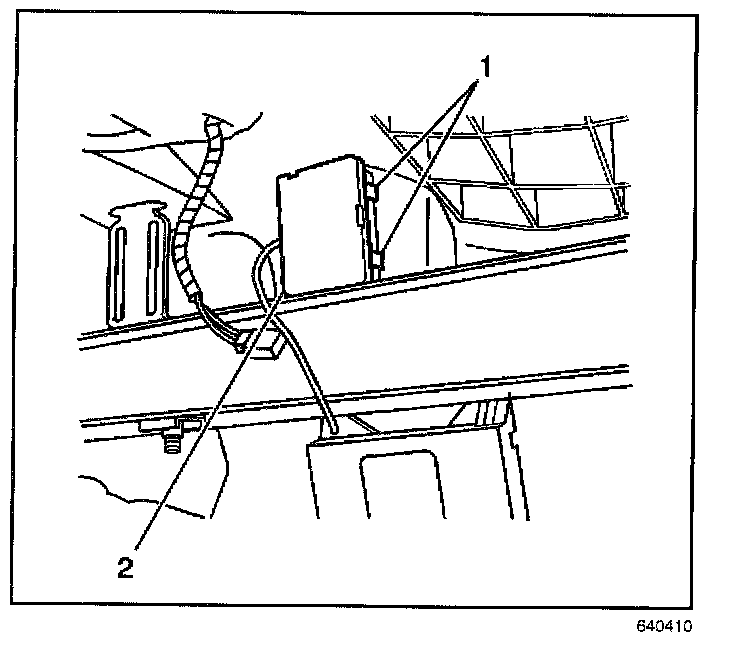 1

2

640410