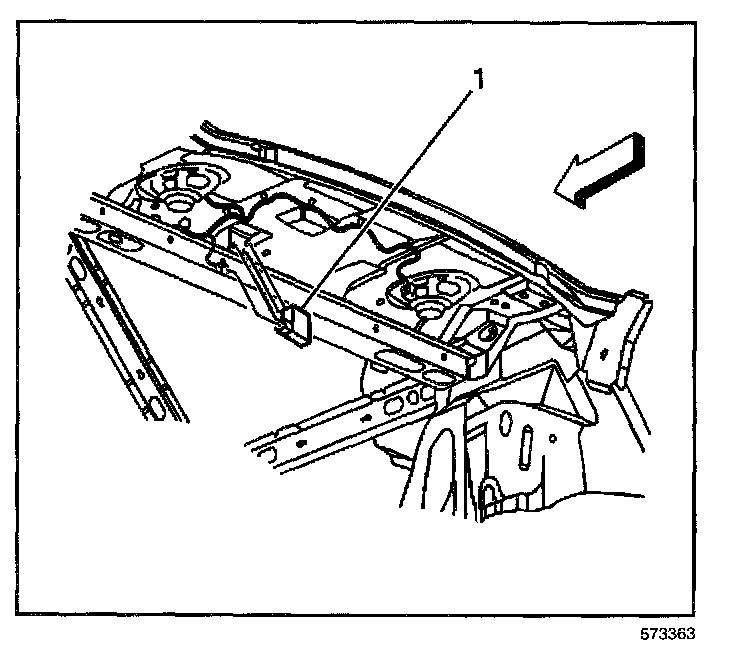 1

573363