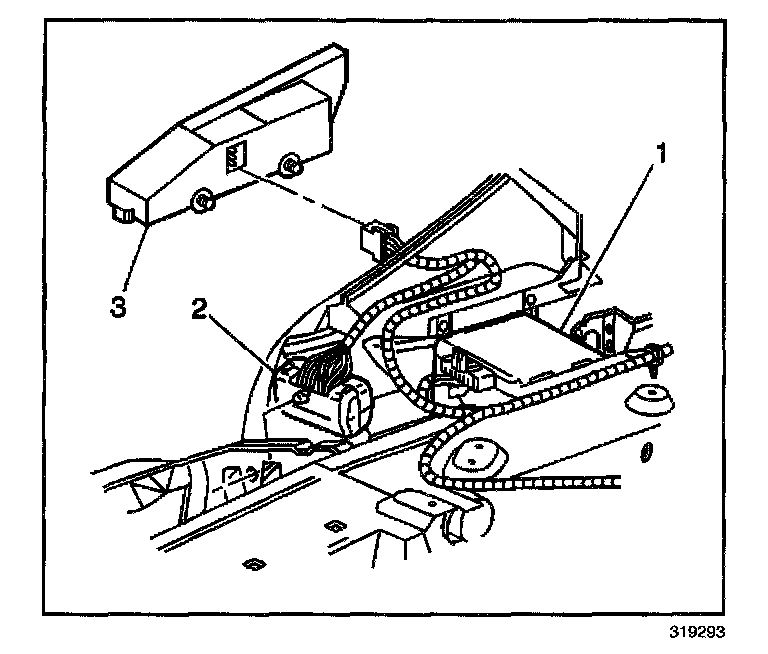 1

3

2

319293