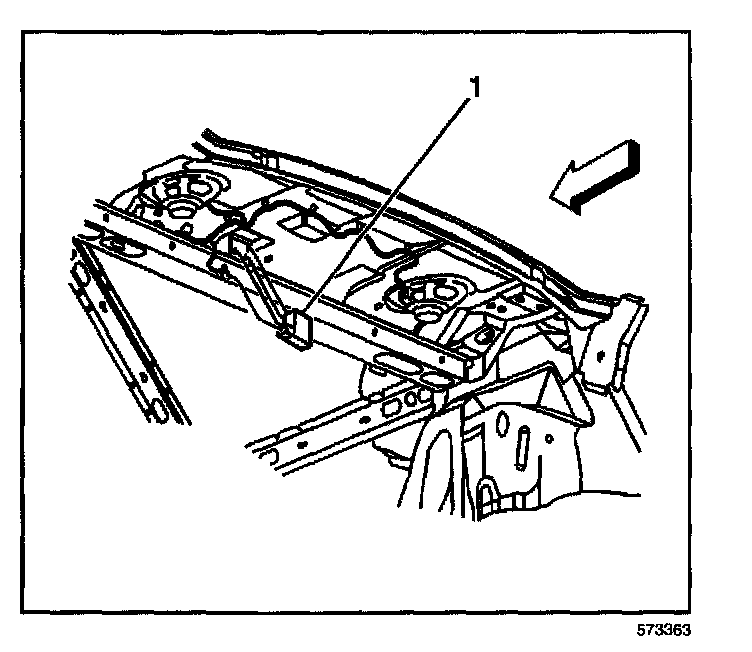 1

573363