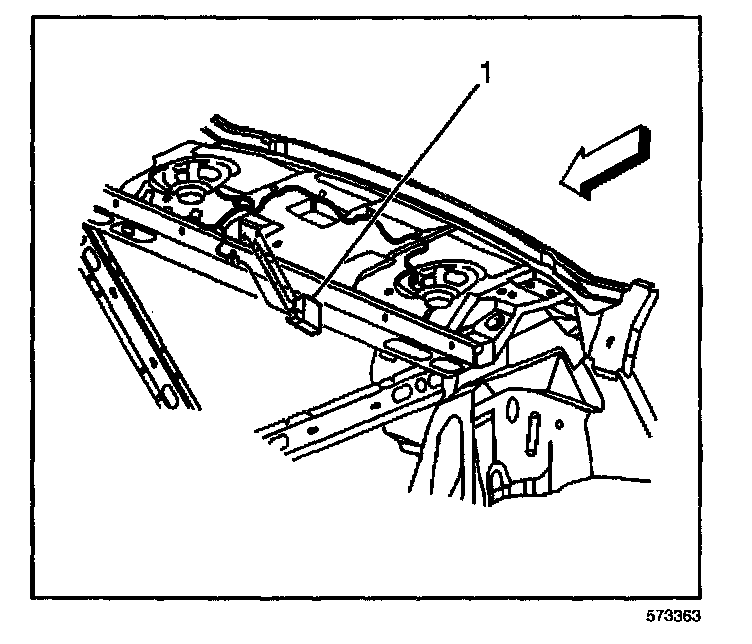 1

573363