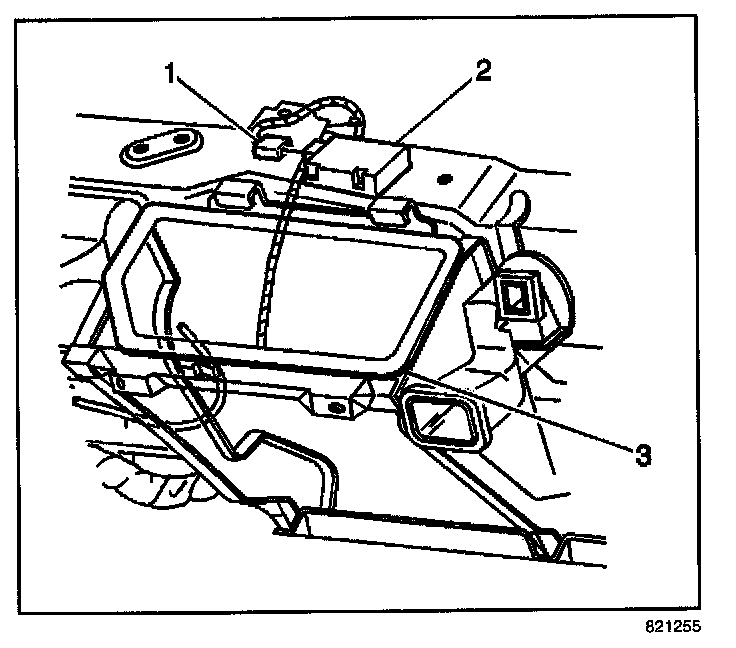 1
2
3
821255