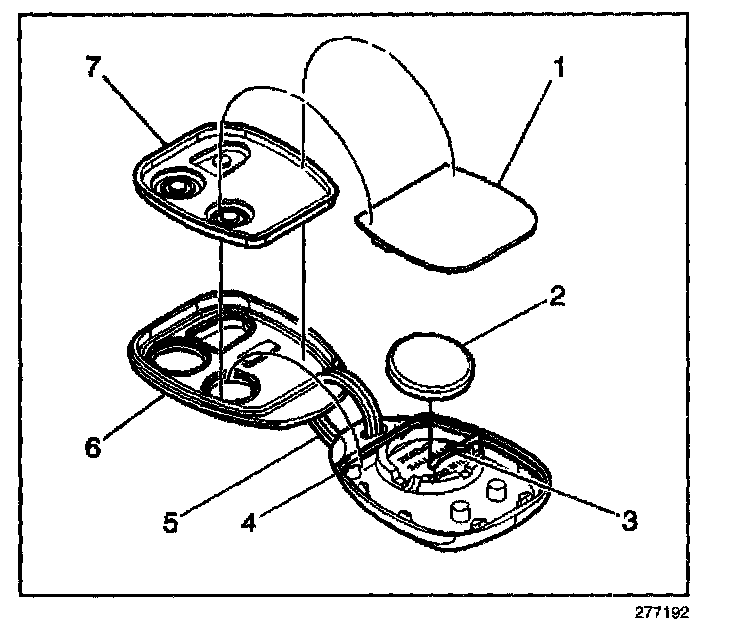 7
1
2
6
5
4
3
277192