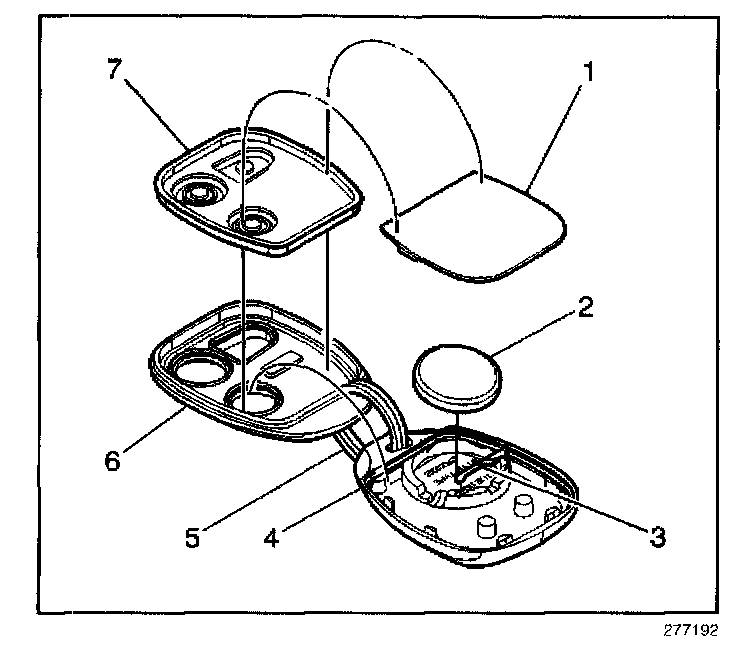 7
1
2
6
5
4
3
277192