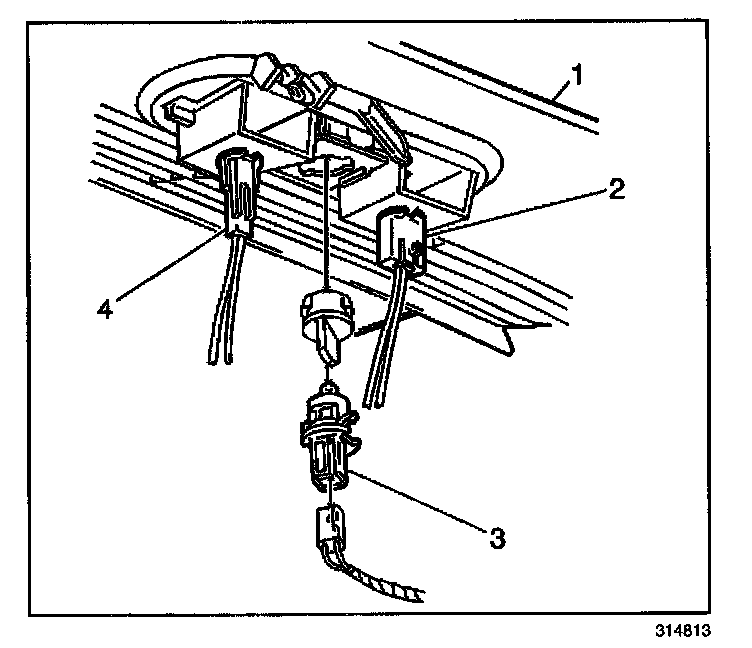 1
2
4
3
314813