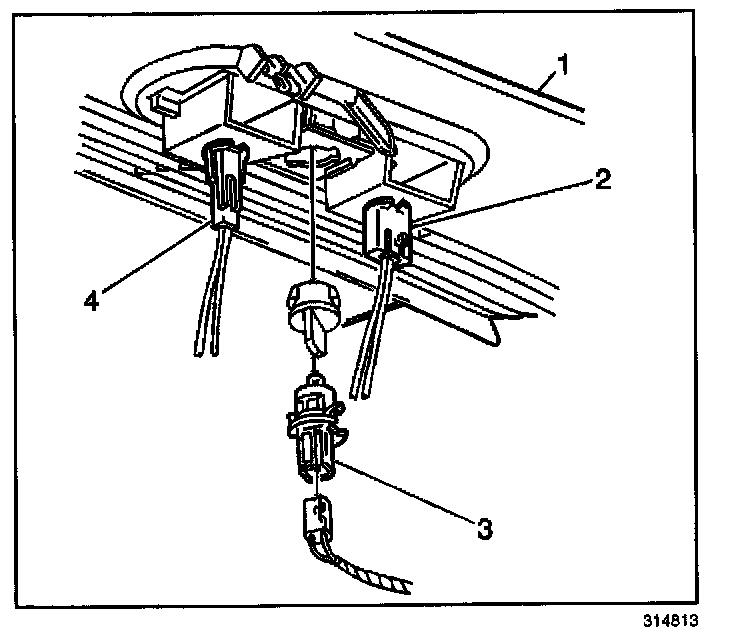 1
2
4
3
314813