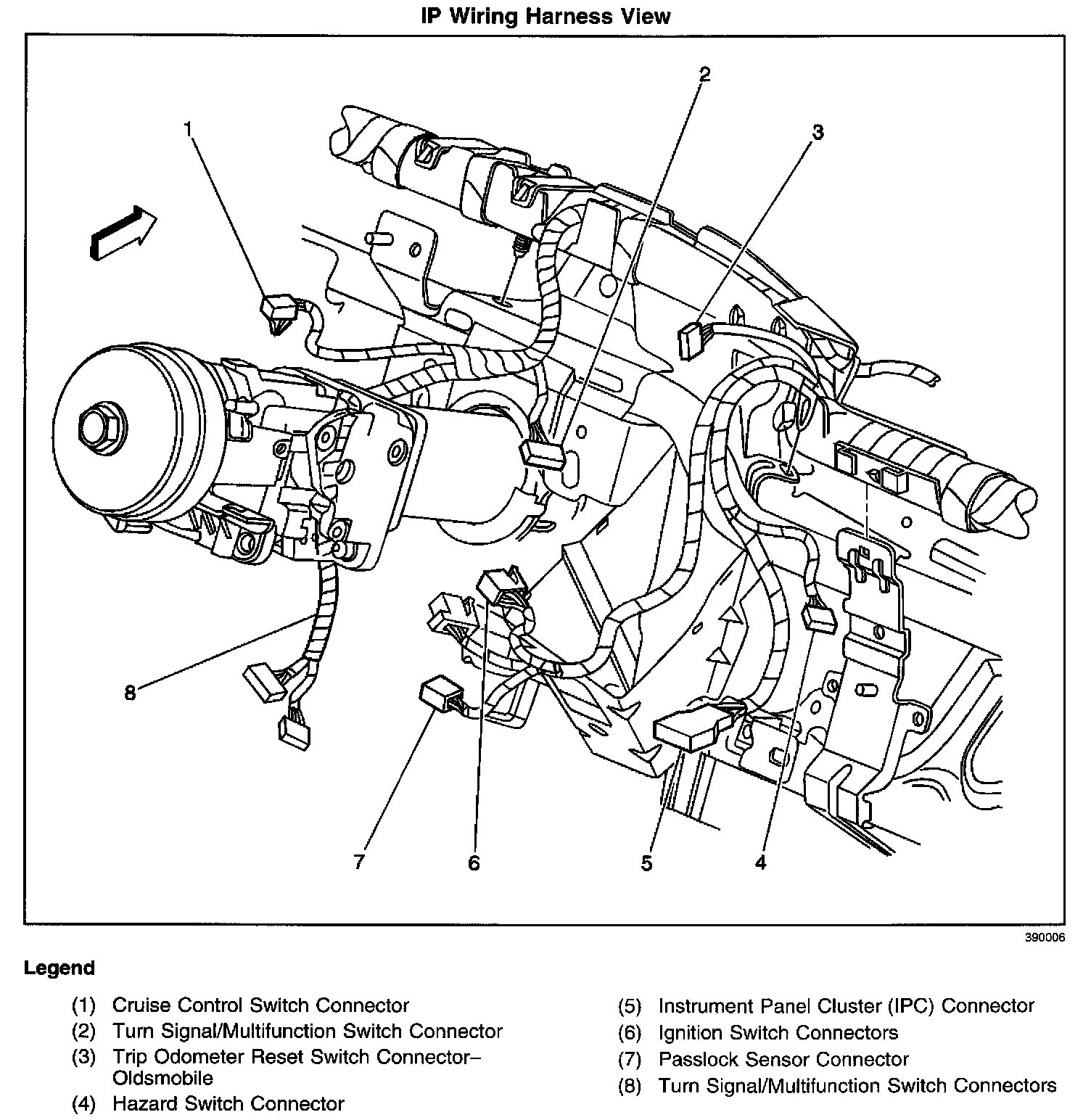 IP Wiring Harness View

2

1

3

8

7

6

5

4

390006

Legend

(1) Cruise Control Switch Connector
(2) Turn Signal/Multifunction Switch Connector
(3) Trip Odometer Reset Switch Connector–Oldsmobile
(4) Hazard Switch Connector

(5) Instrument Panel Cluster (IPC) Connector
(6) Ignition Switch Connectors
(7) Passlock Sensor Connector
(8) Turn Signal/Multifunction Switch Connectors