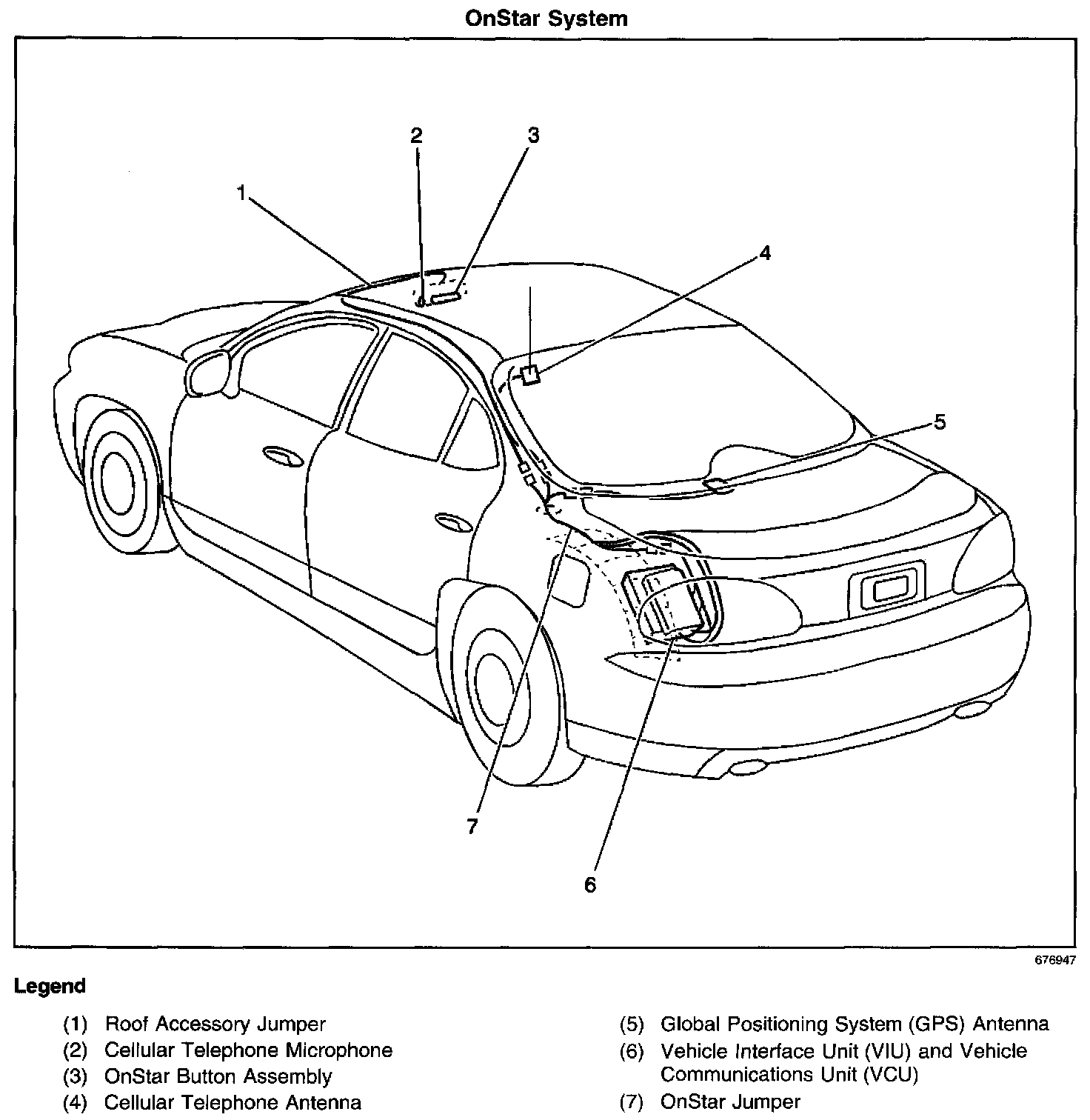 OnStar System

2
3
1
4
5
7
6

676947

Legend

(1) Roof Accessory Jumper
(2) Cellular Telephone Microphone
(3) OnStar Button Assembly
(4) Cellular Telephone Antenna

(5) Global Positioning System (GPS) Antenna
(6) Vehicle Interface Unit (VIU) and Vehicle Communications Unit (VCU)
(7) OnStar Jumper