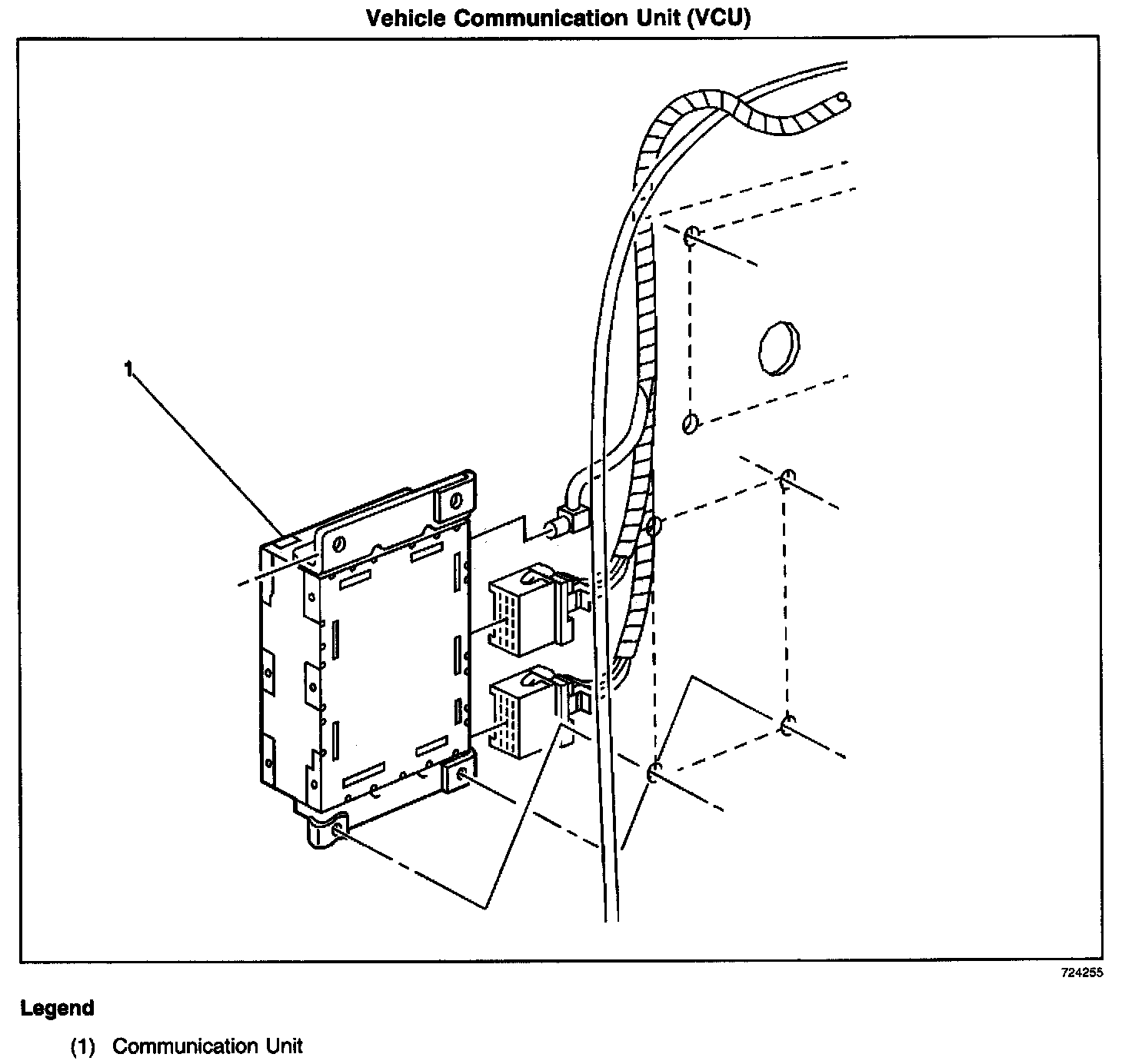 Vehicle Communication Unit (VCU)

1

724255

Legend

(1) Communication Unit