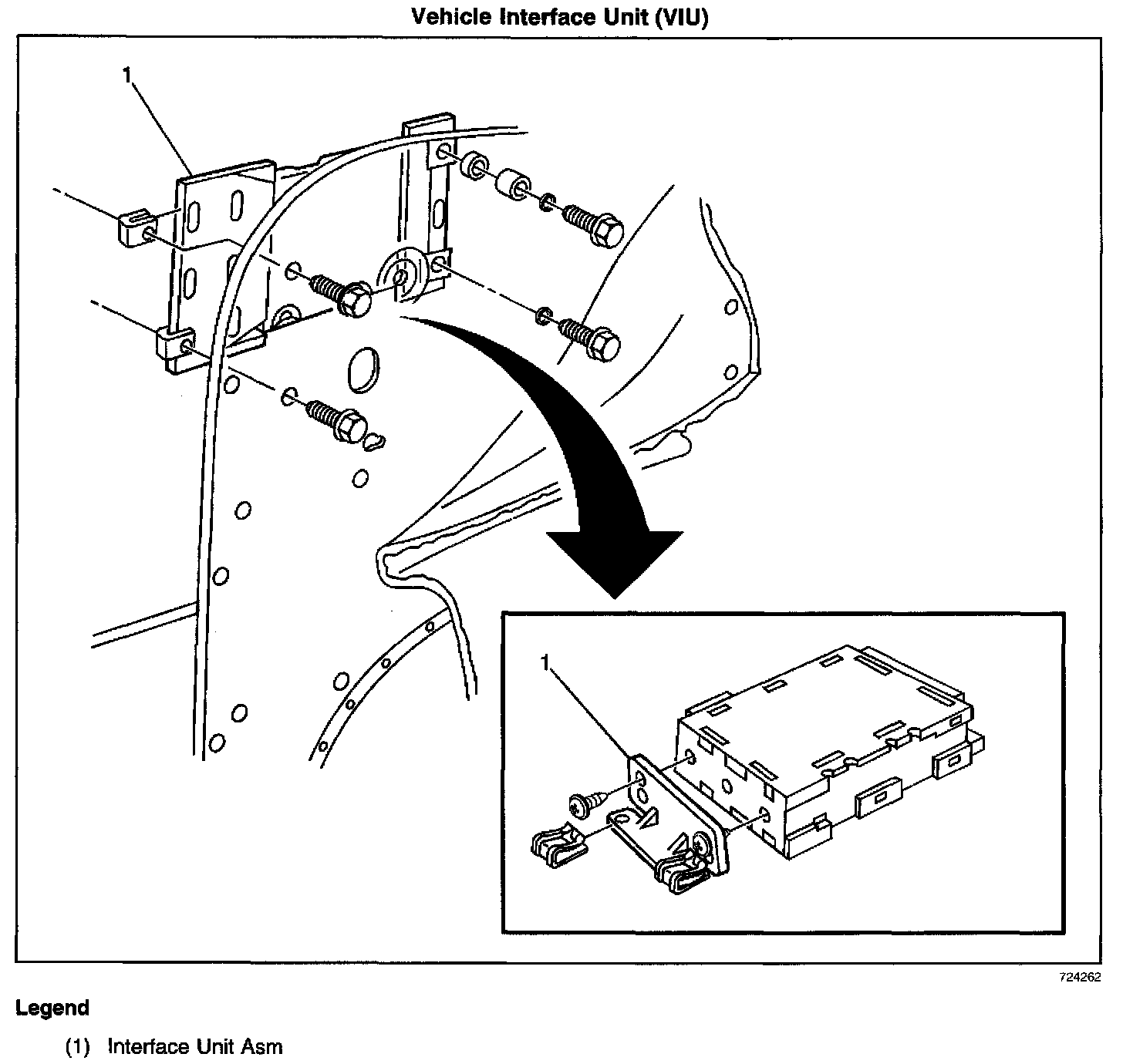 Vehicle Interface Unit (VIU)

1

1

724262

Legend

(1) Interface Unit Asm