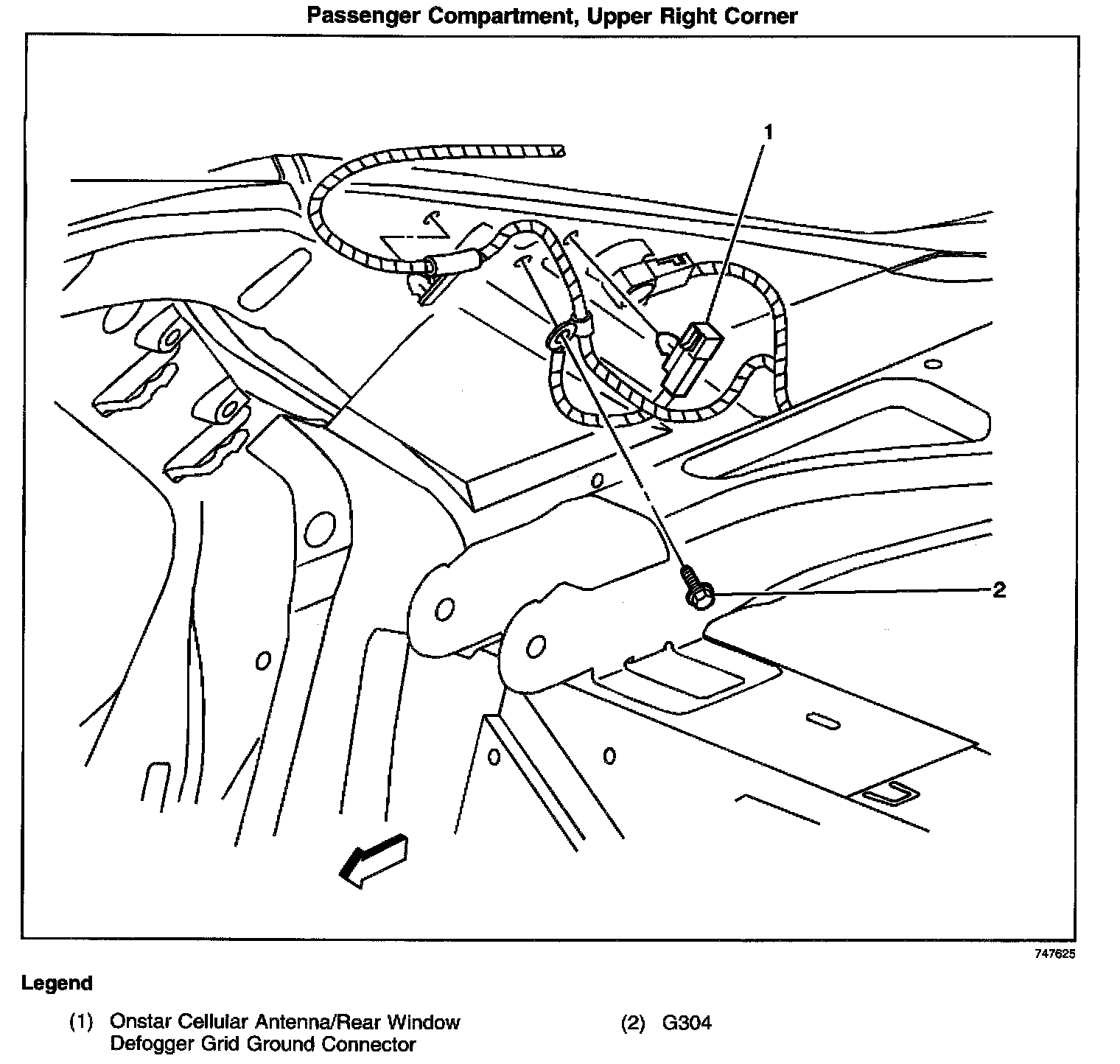 Passenger Compartment, Upper Right Corner

1

2

747625

Legend

(1) Onstar Cellular Antenna/Rear Window Defogger Grid Ground Connector

(2) G304