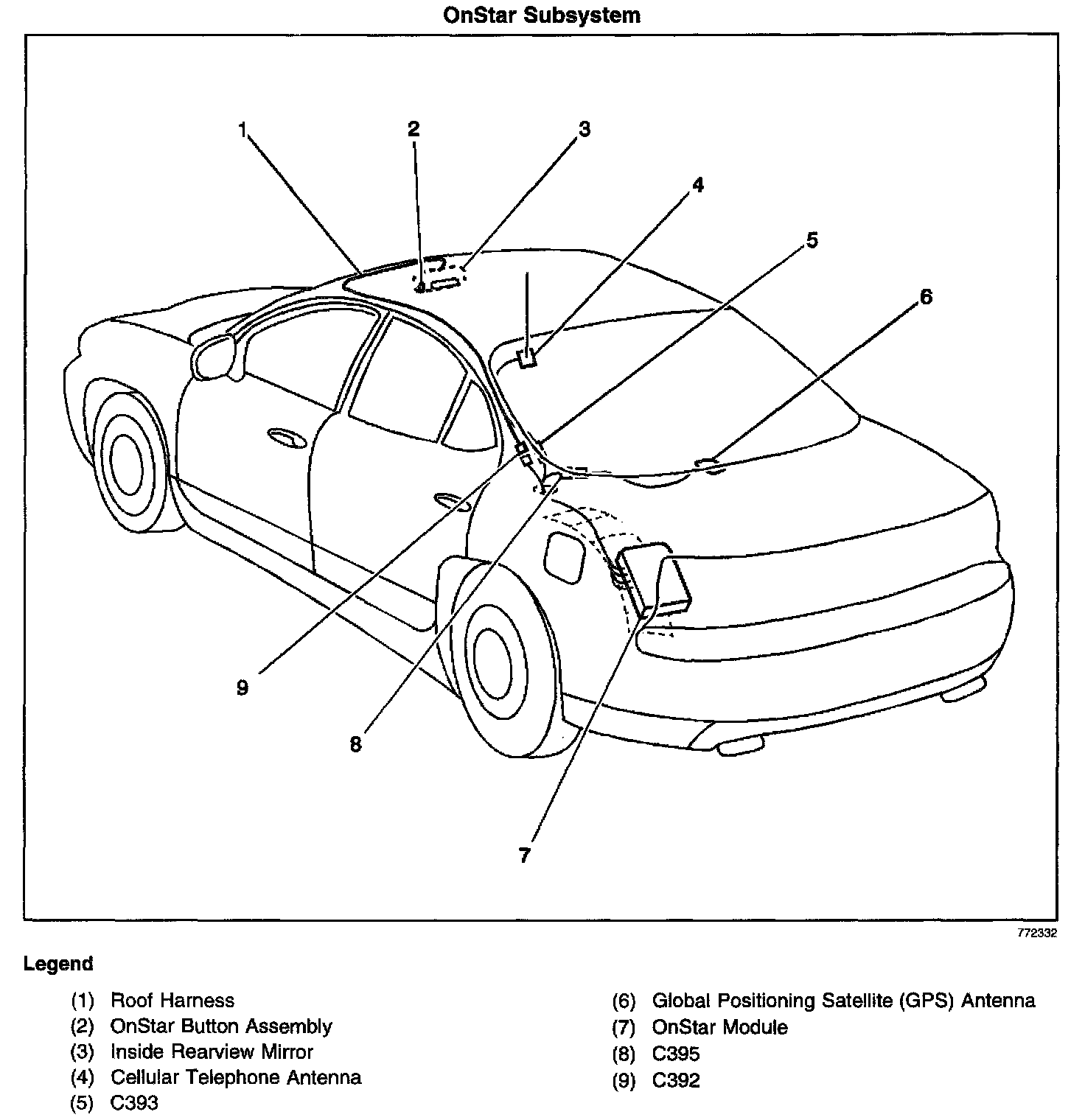 OnStar Subsystem

1
2
3
4
5
6
9
8
7

772332

Legend

(1) Roof Harness
(2) OnStar Button Assembly
(3) Inside Rearview Mirror
(4) Cellular Telephone Antenna
(5) C393

(6) Global Positioning Satellite (GPS) Antenna
(7) OnStar Module
(8) C395
(9) C392