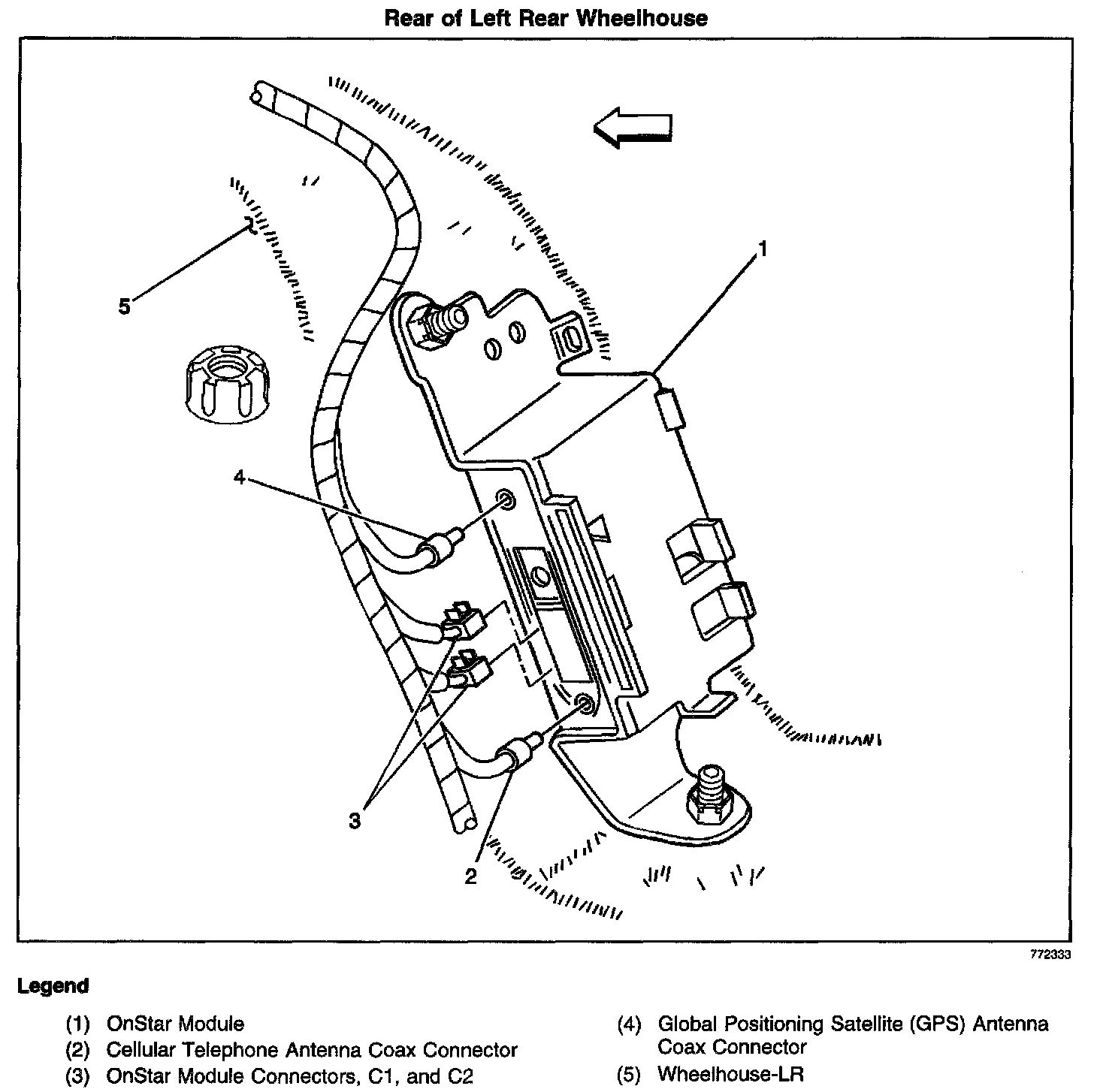 Rear of Left Rear Wheelhouse

1

5

4

3

2

772333

Legend

(1) OnStar Module
(2) Cellular Telephone Antenna Coax Connector
(3) OnStar Module Connectors, C1, and C2

(4) Global Positioning Satellite (GPS) Antenna Coax Connector
(5) Wheelhouse-LR