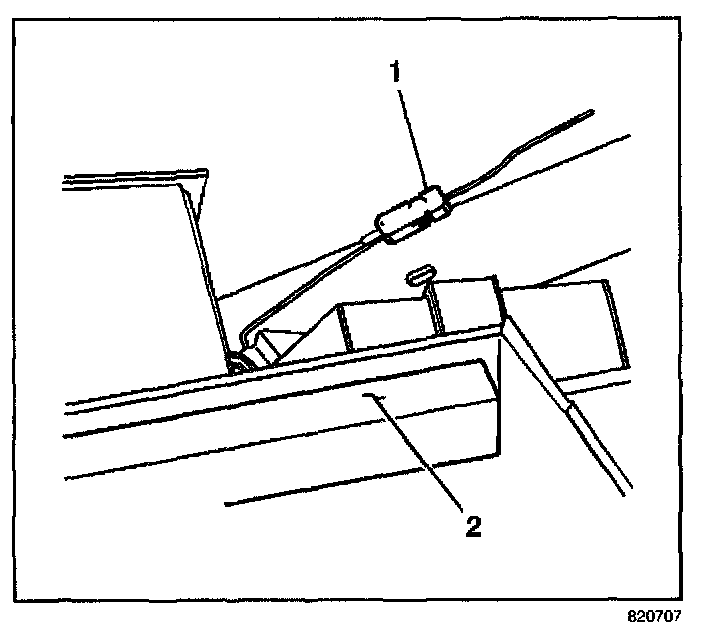 1

2

820707