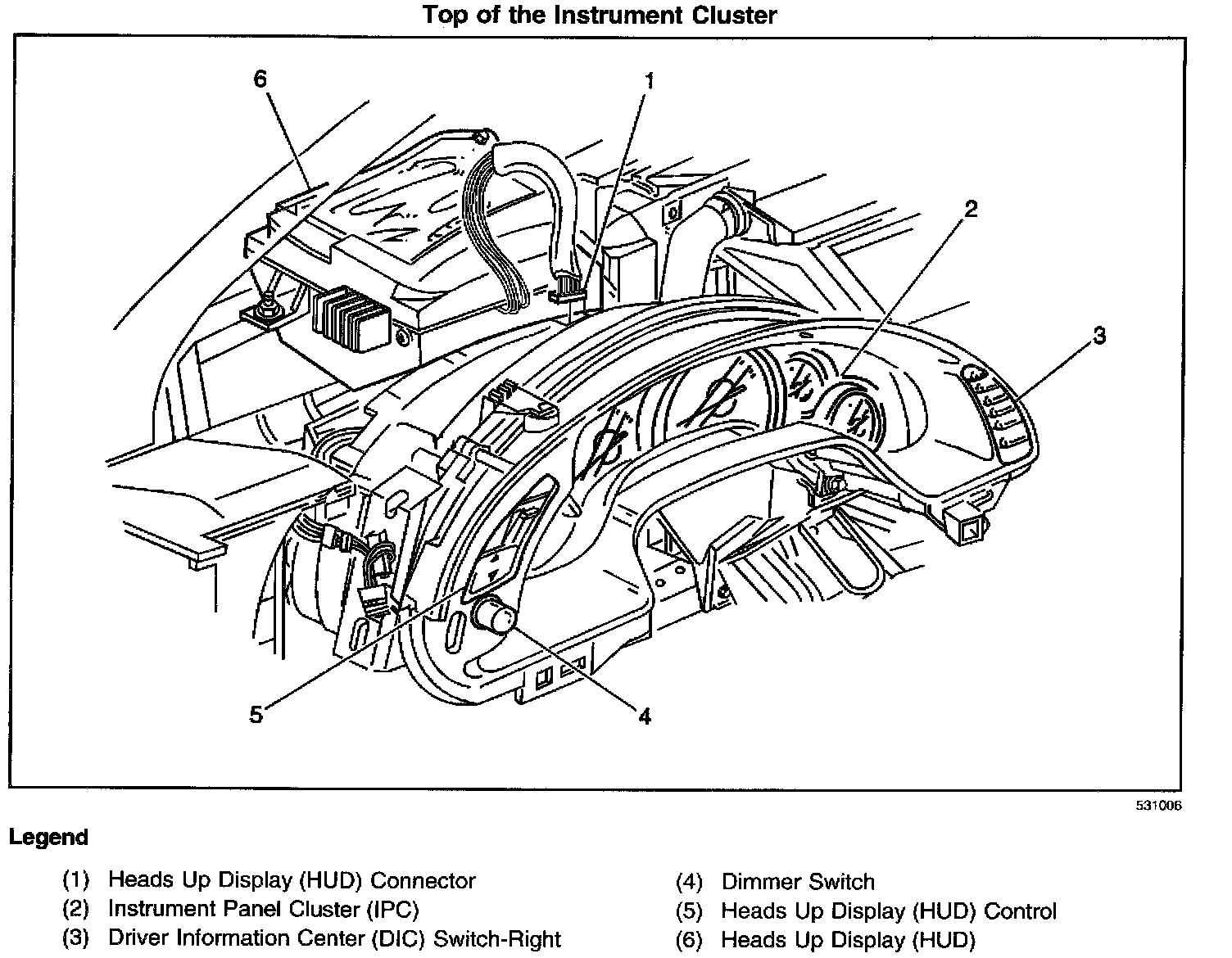 Top of the Instrument Cluster

6

1

2

3

5

4

531006

Legend

(1) Heads Up Display (HUD) Connector
(2) Instrument Panel Cluster (IPC)
(3) Driver Information Center (DIC) Switch-Right

(4) Dimmer Switch
(5) Heads Up Display (HUD) Control
(6) Heads Up Display (HUD)