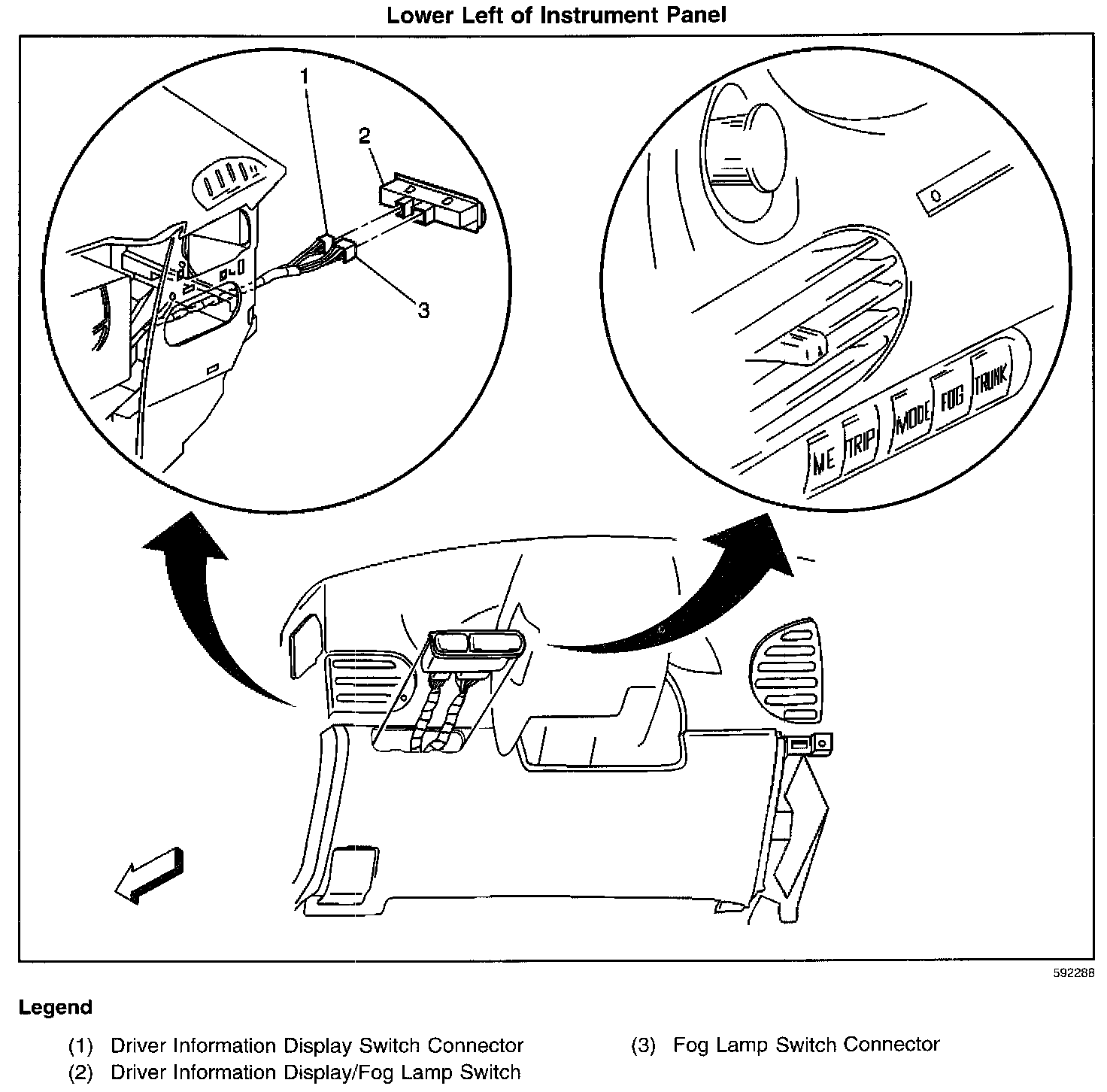 Lower Left of Instrument Panel

1

2

3

ME TRIP MODE FOG TRUNK

592288

Legend

(1) Driver Information Display Switch Connector

(2) Driver Information Display/Fog Lamp Switch

(3) Fog Lamp Switch Connector