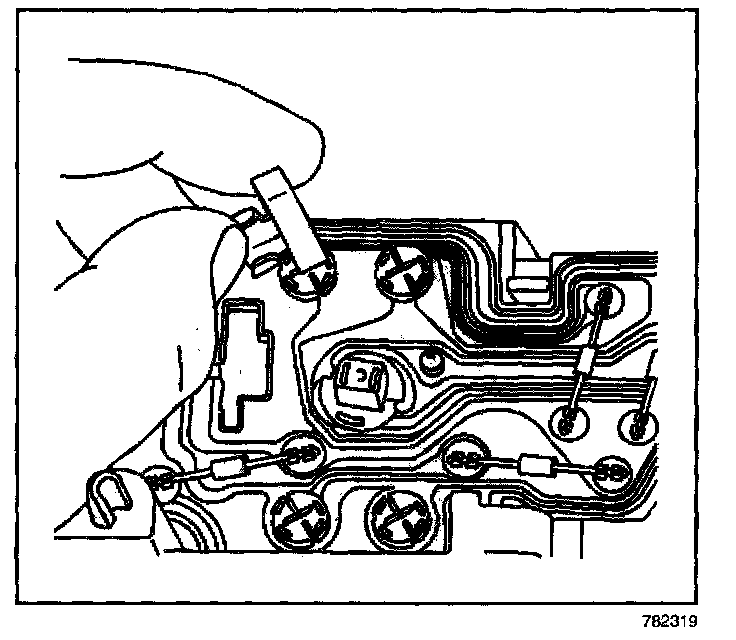 782319