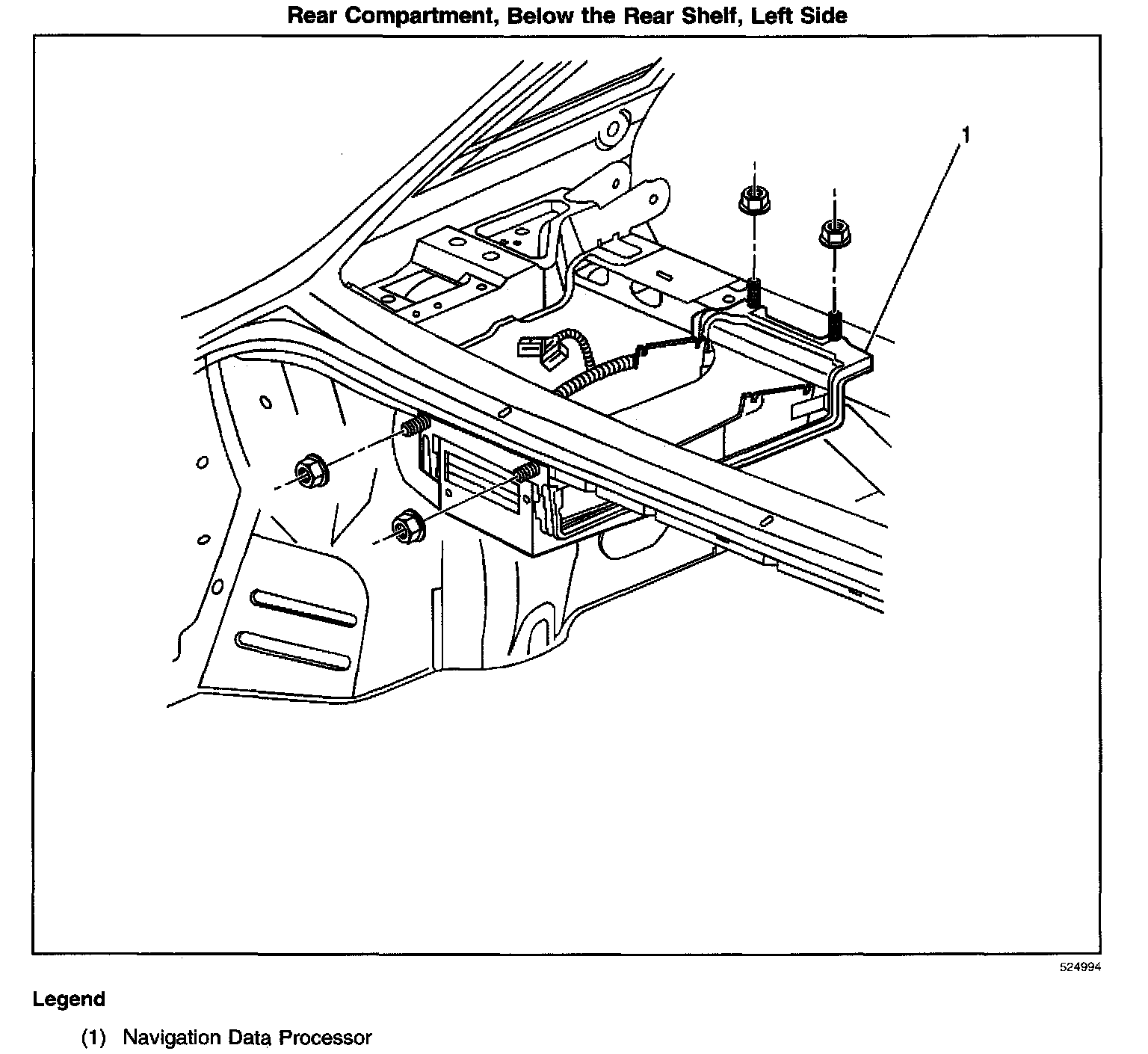 Rear Compartment, Below the Rear Shelf, Left Side

1

524994

Legend

(1) Navigation Data Processor