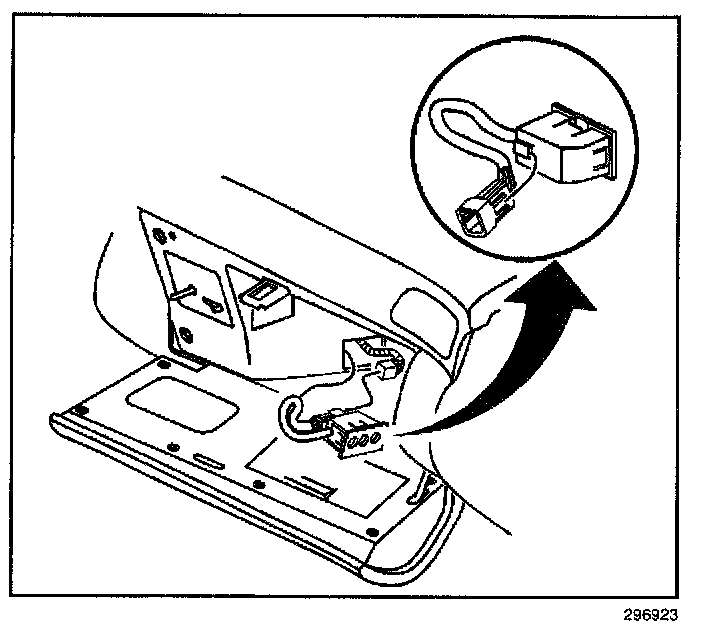 296923