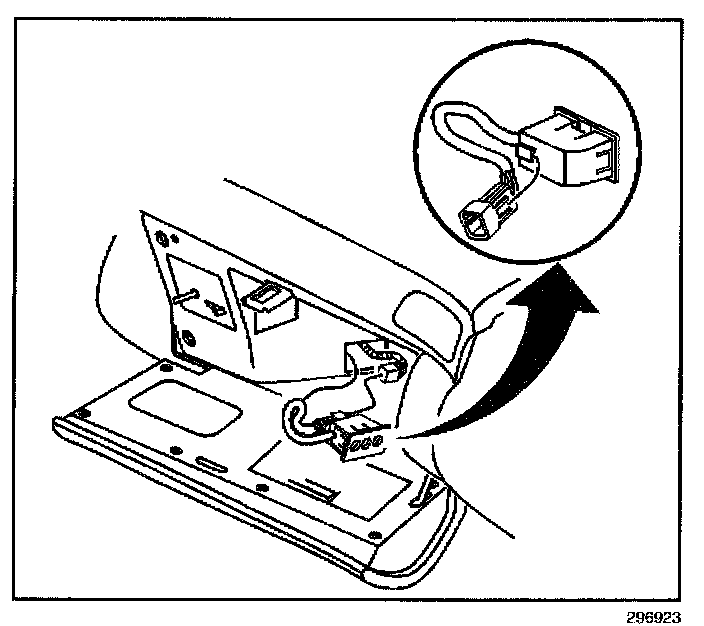 296923