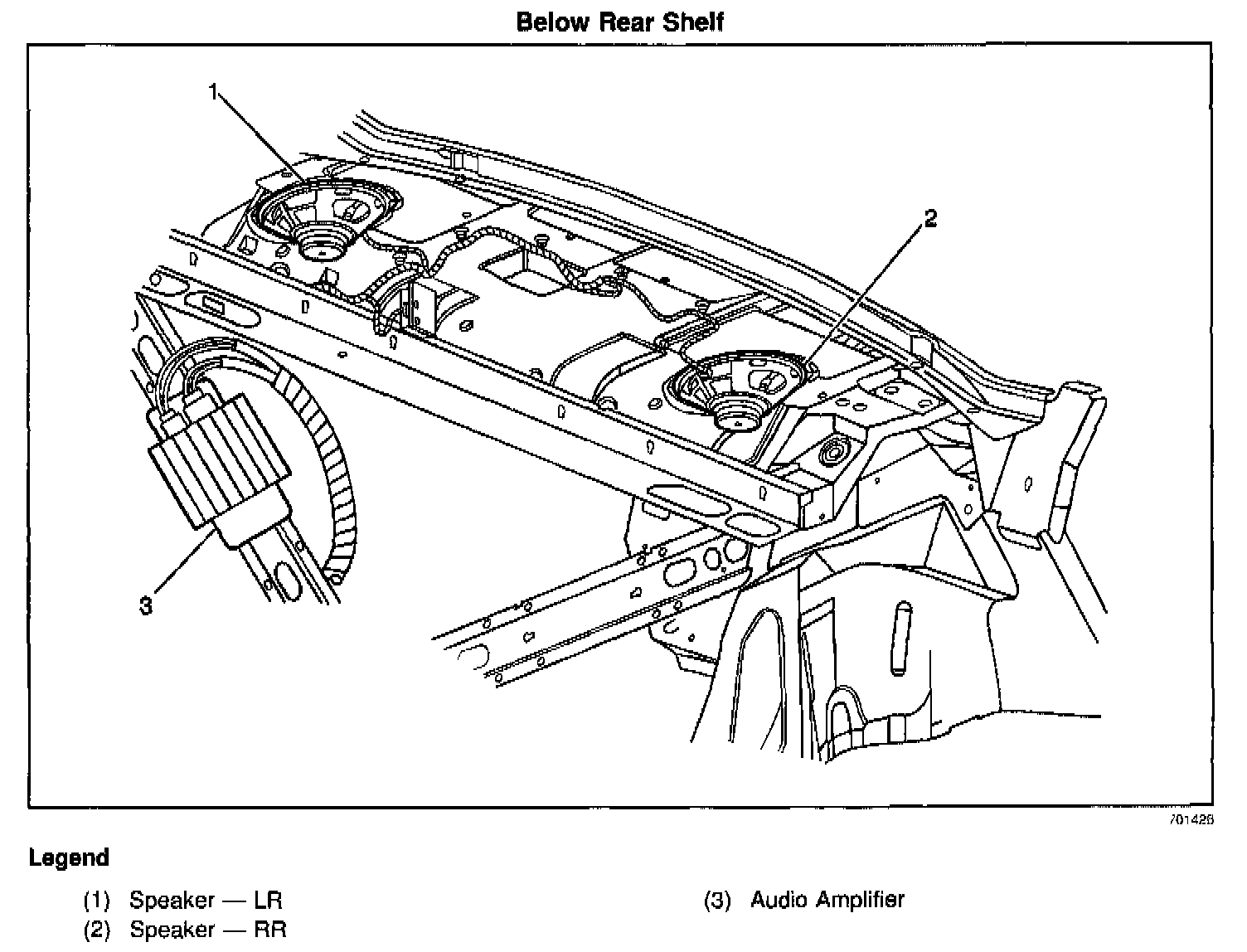 Below Rear Shelf

1

2

3

701426

Legend

(1) Speaker — LR

(2) Speaker — RR

(3) Audio Amplifier