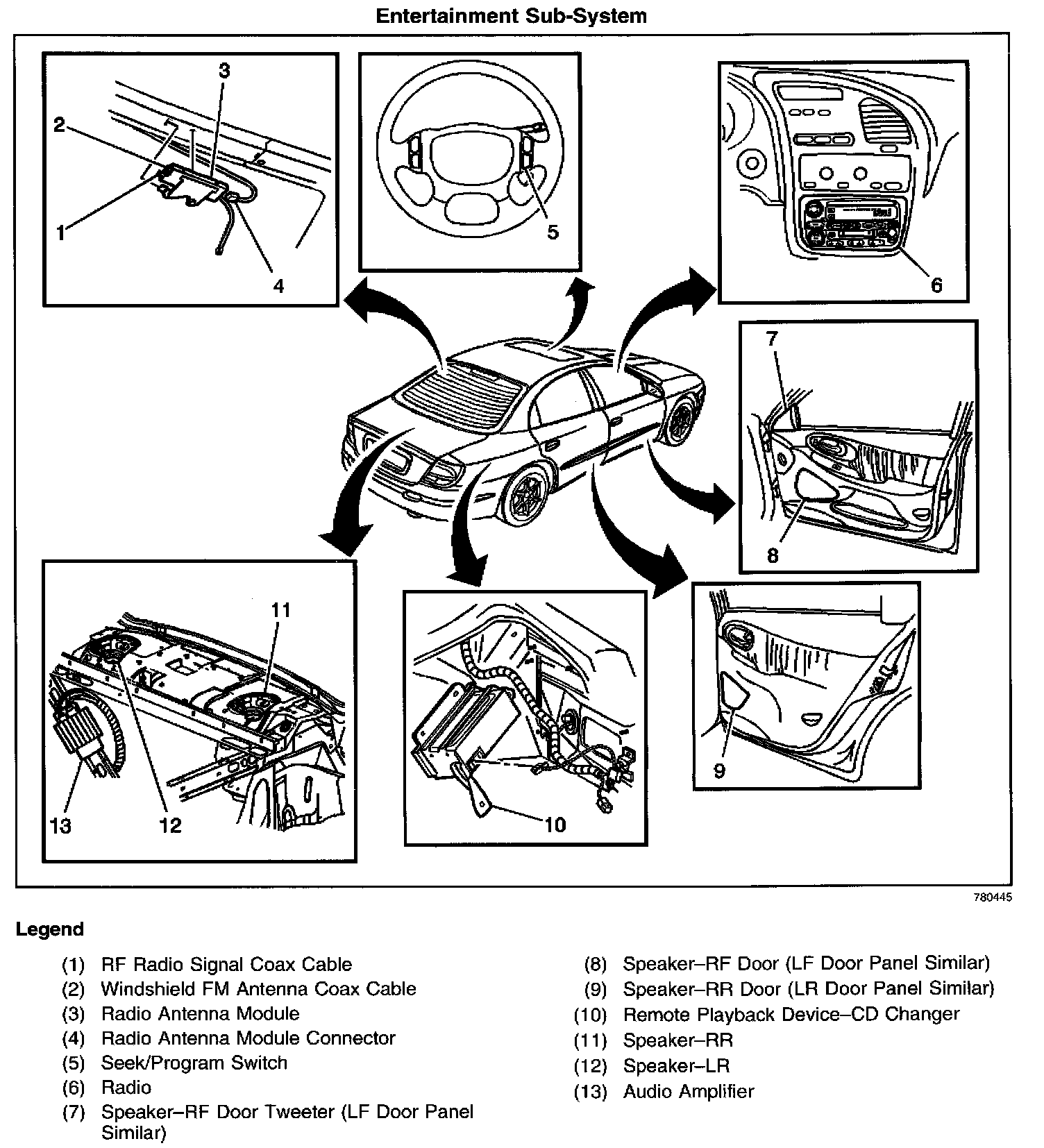 Entertainment Sub-System

3
2
1
4
5
6
7
8
11
13
12
10
9

780445

Legend

(1) RF Radio Signal Coax Cable
(2) Windshield FM Antenna Coax Cable
(3) Radio Antenna Module
(4) Radio Antenna Module Connector
(5) Seek/Program Switch
(6) Radio
(7) Speaker–RF Door Tweeter (LF Door Panel Similar)

(8) Speaker–RF Door (LF Door Panel Similar)
(9) Speaker–RR Door (LR Door Panel Similar)
(10) Remote Playback Device–CD Changer
(11) Speaker–RR
(12) Speaker–LR
(13) Audio Amplifier