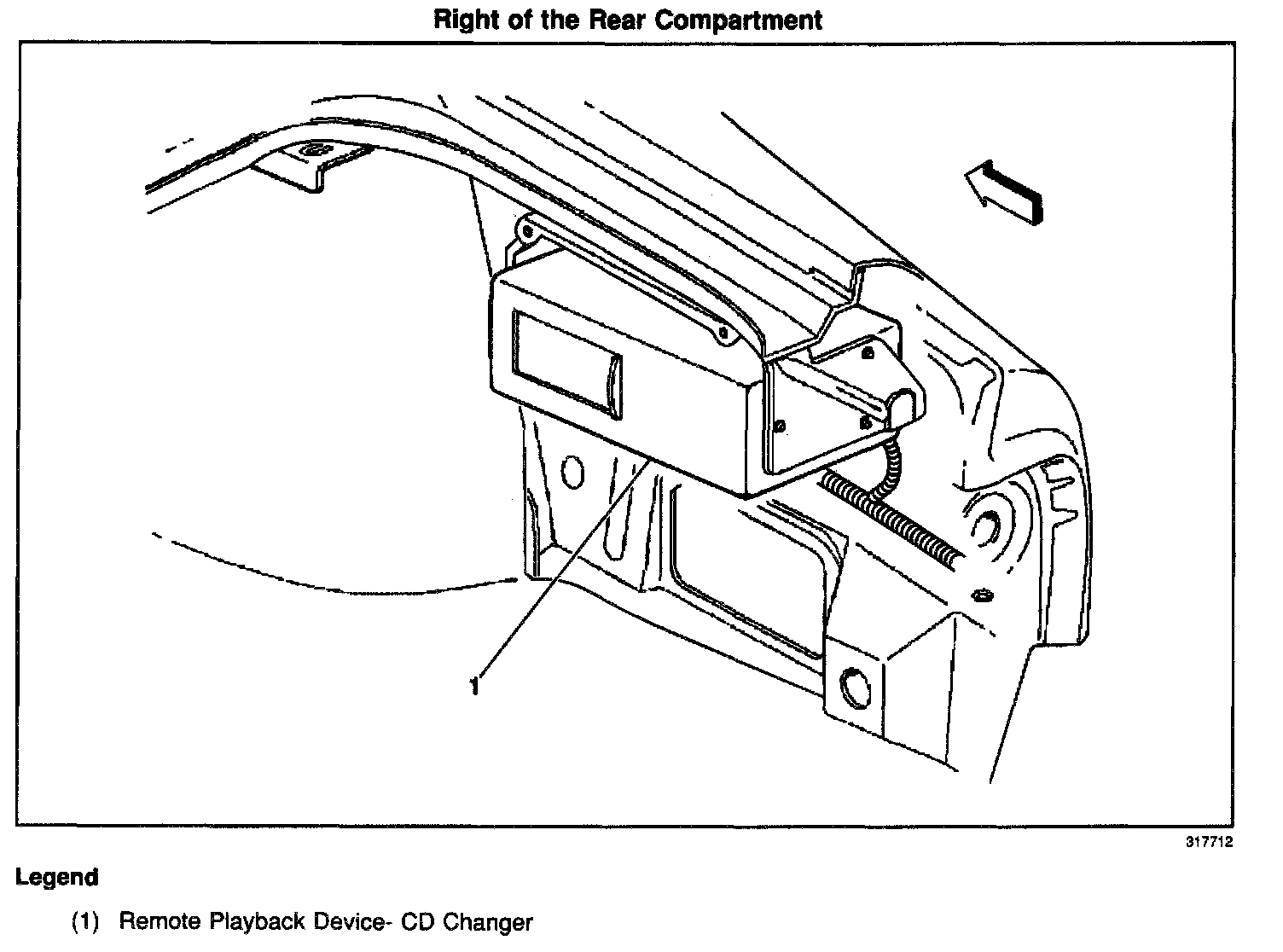 Right of the Rear Compartment

1

317712

Legend

(1) Remote Playback Device- CD Changer